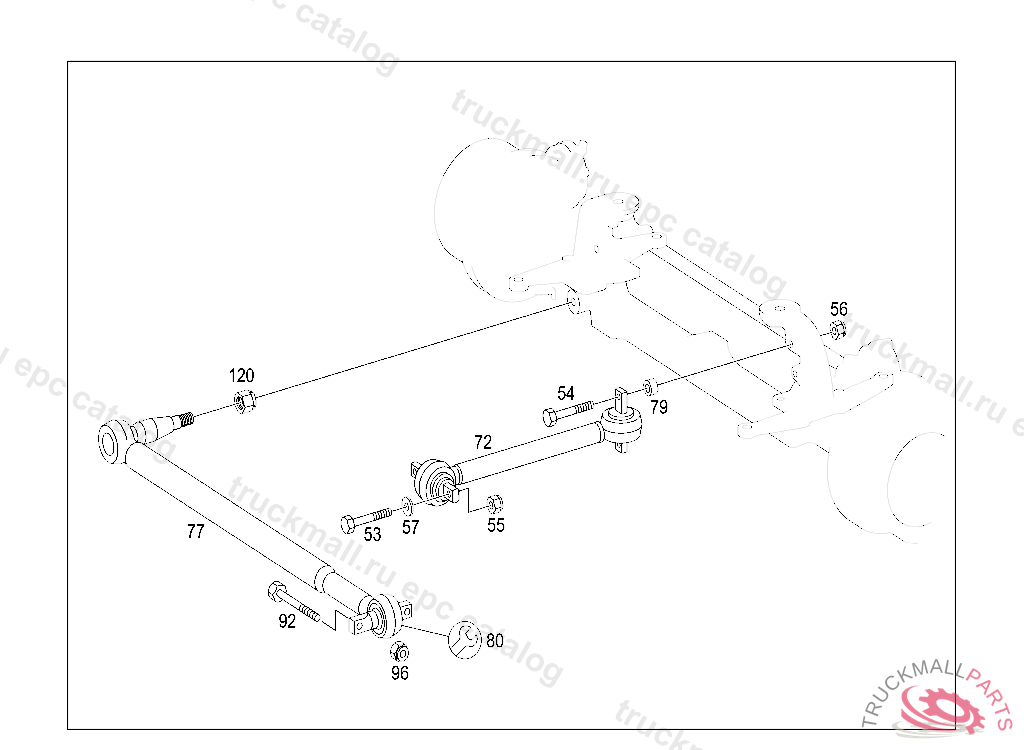 truckmall.ru epc catalog

56
120
54
79
72
53
57
55
77
92
80
96

TRUCKMALLPARTS