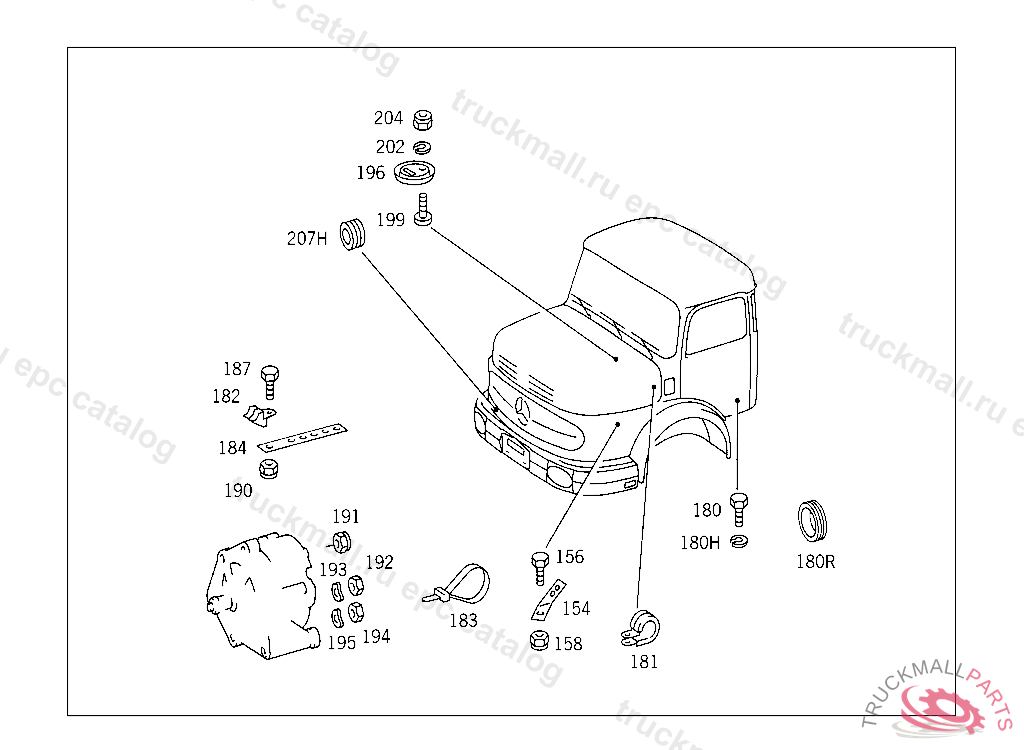 truckmall.ru epc catalog

204
202
196
199
207H
187
182
184
190
191
193
192
195
194
183
156
154
158
181
180
180H
180R

TRUCKMALLPARTS