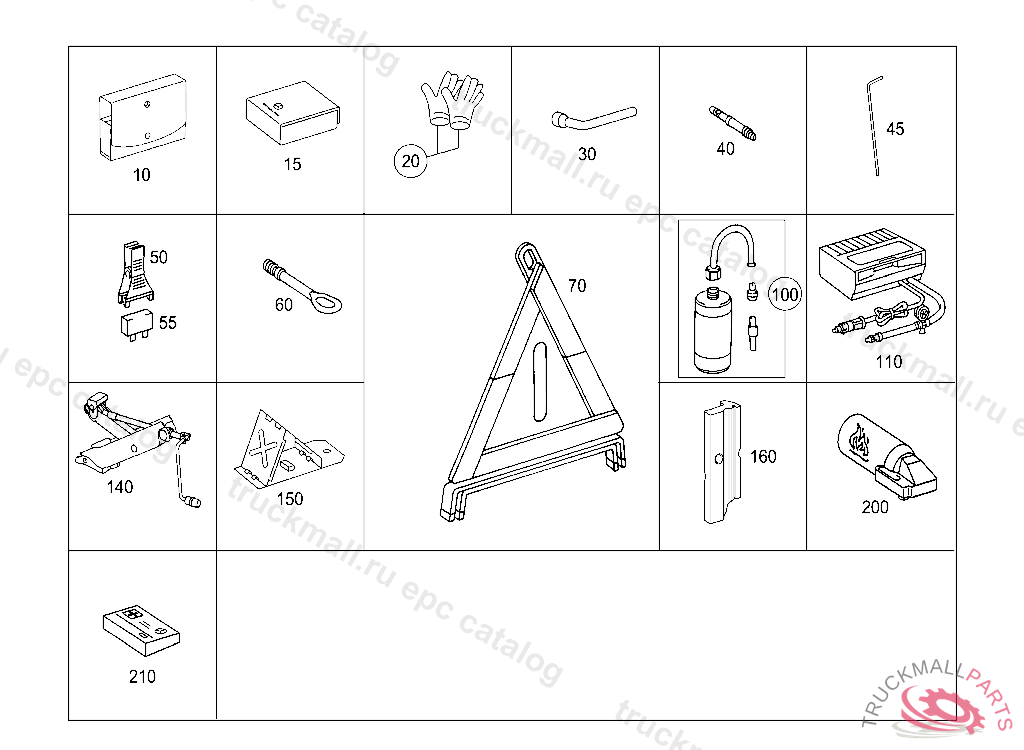 10
15
20
30
40
45
50
55
60
70
100
110
140
150
160
200
210

truckmall.ru epc catalog
TRUCKMALLPARTS