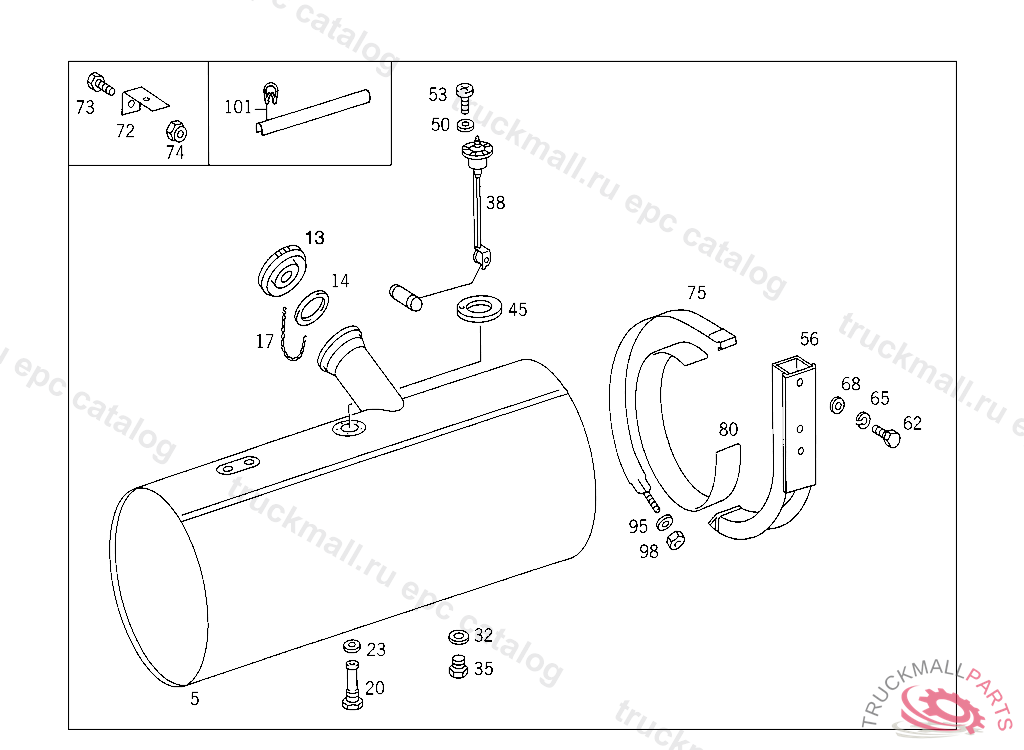 73
72
74
101
53
50
38
13
14
17
45
75
56
68
65
62
80
95
98
23
20
32
35
5

truckmall.ru epc catalog
TRUCKMALLPARTS