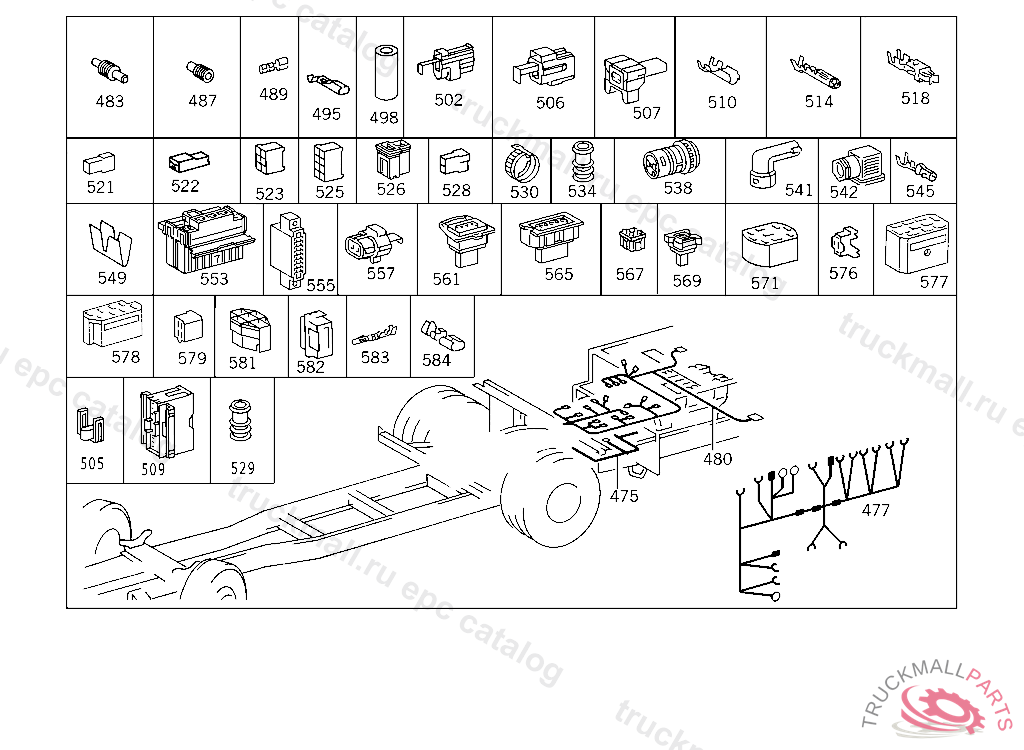 483 487 489 495 498 502 506 507 510 514 518

521 522 523 525 526 528 530 534 538 541 542 545

549 553 555 557 561 565 567 569 571 576 577

578 579 581 582 583 584

505 509 529

480

475

477

truckmall.ru epc catalog

TRUCKMALLPARTS