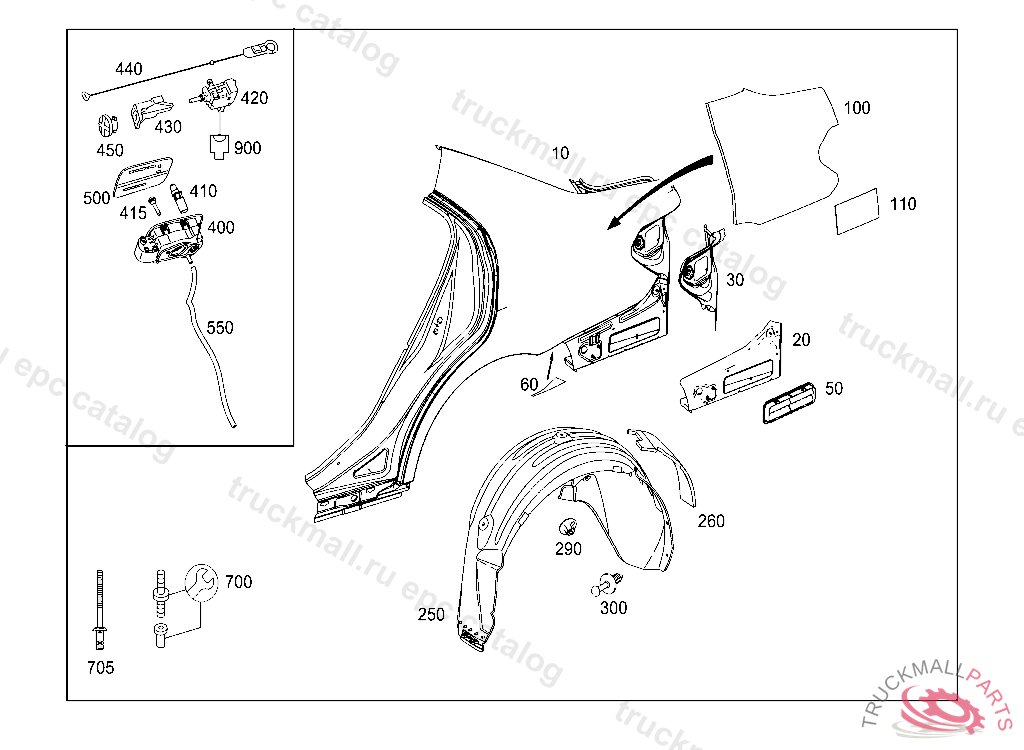 440
420
430
450
900
500
410
415
400
550
10
100
110
30
20
60
50
260
290
300
250
700
705
truckmall.ru epc catalog
TRUCKMALLPARTS