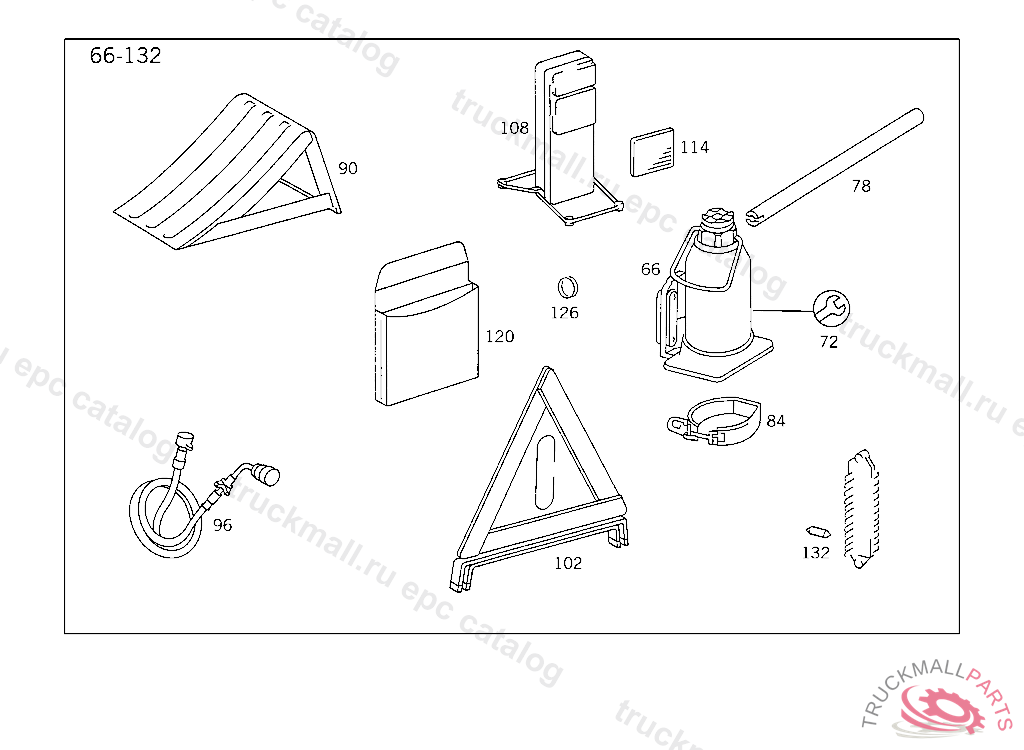 66-132

90

108

114

78

66

126

120

72

84

96

102

132

truckmall.ru epc catalog

TRUCKMALLPARTS