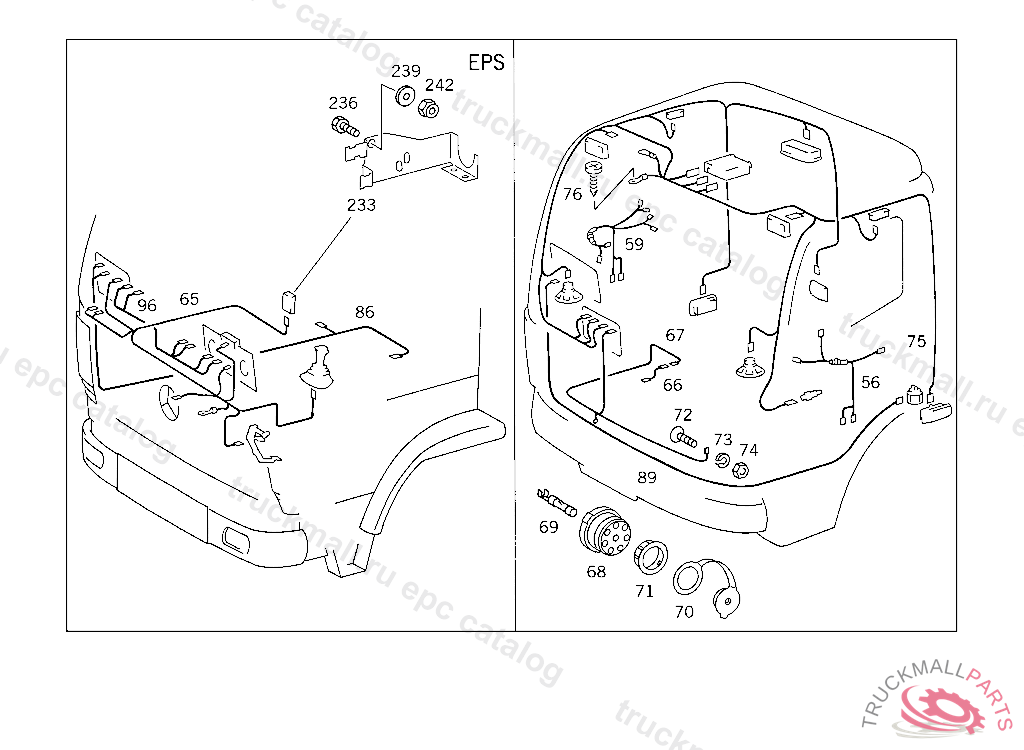 EPS

239
242
236
233
96
65
86

76
59
67
66
75
56
72
73
74
89
69
68
71
70

truckmall.ru epc catalog

TRUCKMALLPARTS