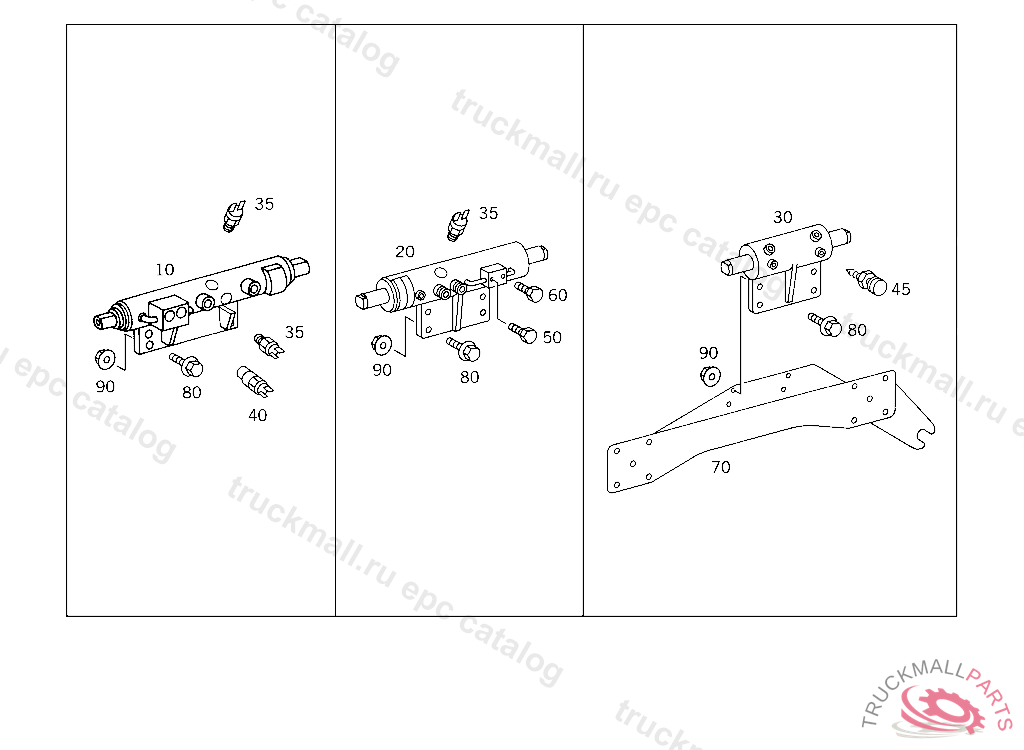 35
10
35
90
80
40
35
20
60
50
90
80
30
45
80
90
70
truckmall.ru epc catalog
truckmall.ru epc catalog
truckmall.ru epc catalog
truckmall.ru epc catalog
TRUCKMALLPARTS