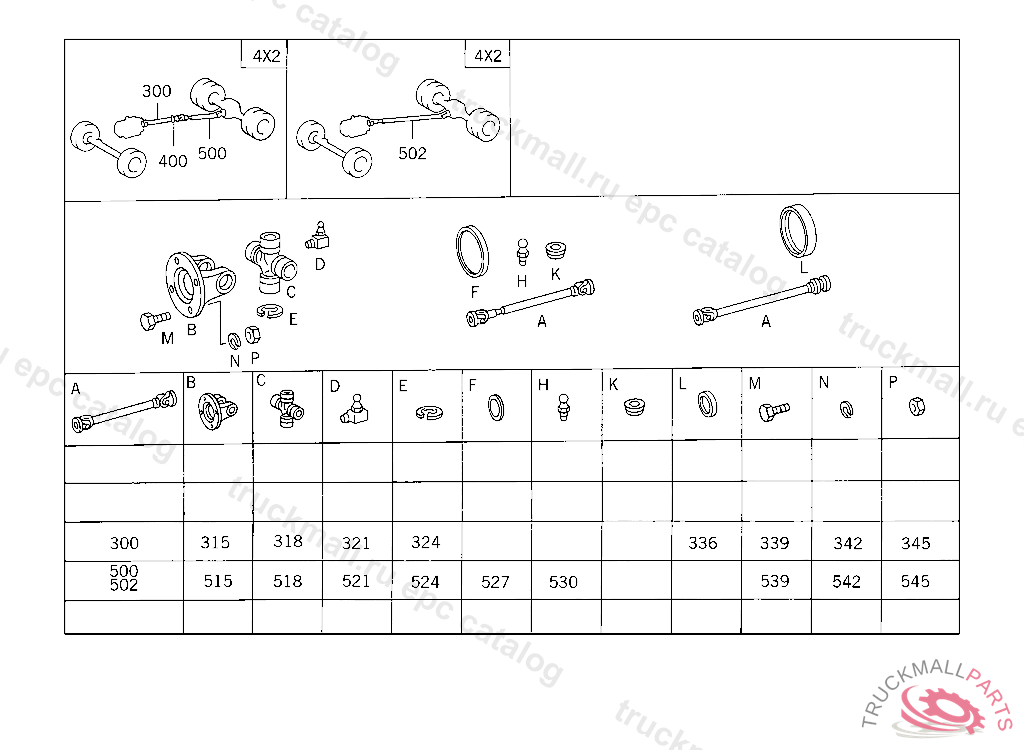 4X2

300

400

500

4X2

502

D

C

E

B

M

N

P

F

H

K

A

L

A

| A | B | C | D | E | F | H | K | L | M | N | P |
|---|---|---|---|---|---|---|---|---|---|---|---|
| | | | | | | | | | | | |
| | | | | | | | | | | | |
| 300 | 315 | 318 | 321 | 324 | | | | 336 | 339 | 342 | 345 |
| 500 502 | 515 | 518 | 521 | 524 | 527 | 530 | | | 539 | 542 | 545 |
| | | | | | | | | | | | |

truckmall.ru epc catalog

TRUCKMALLPARTS