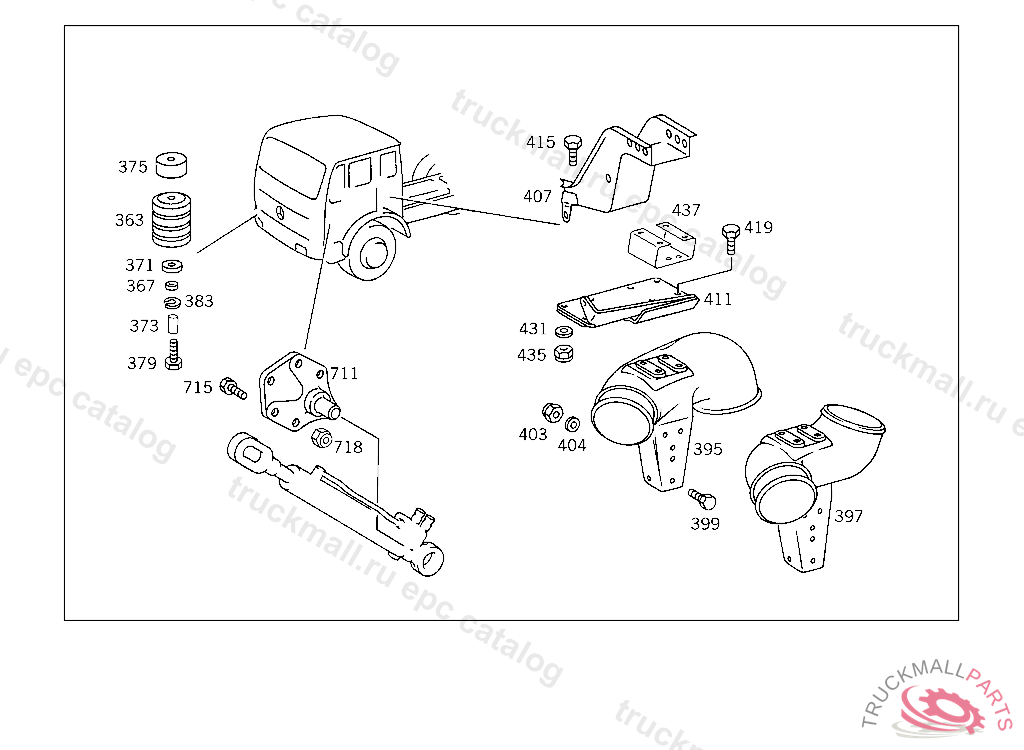 375
363
371
367
383
373
379
715
711
718
415
407
437
419
411
431
435
403
404
395
399
397

truckmall.ru epc catalog

TRUCKMALLPARTS