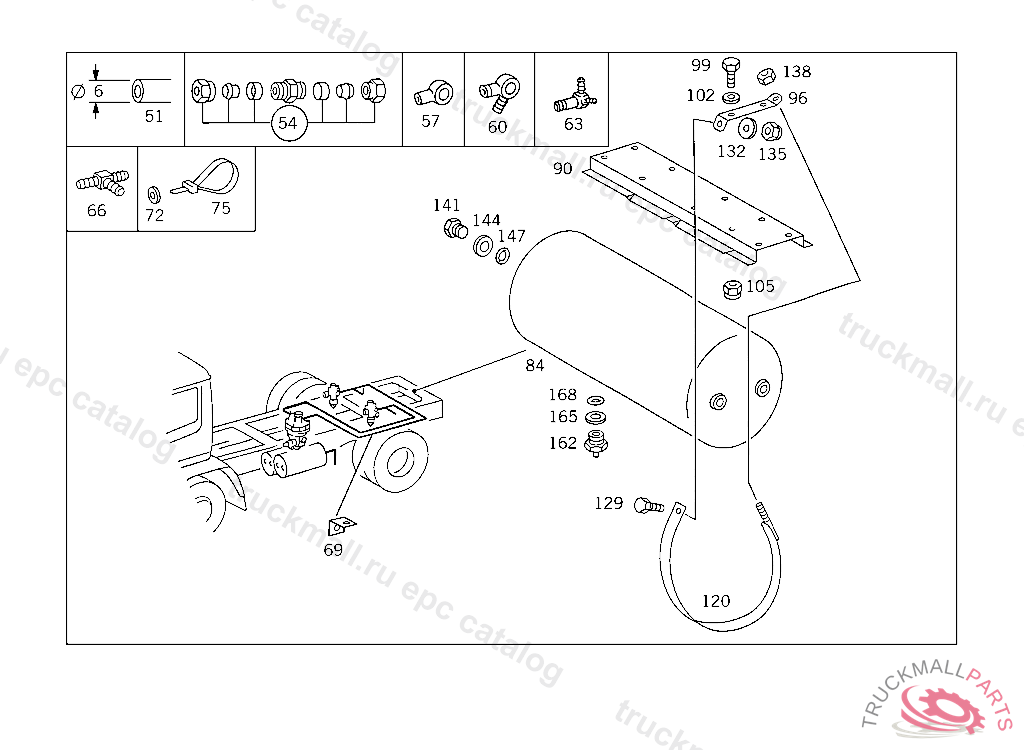 6
51
54
57
60
63
66
72
75
99
138
102
96
132
135
90
141
144
147
105
84
168
165
162
129
120
69
truckmall.ru epc catalog
truckmall.ru epc catalog
truckmall.ru epc catalog
truckmall.ru epc catalog
TRUCKMALLPARTS