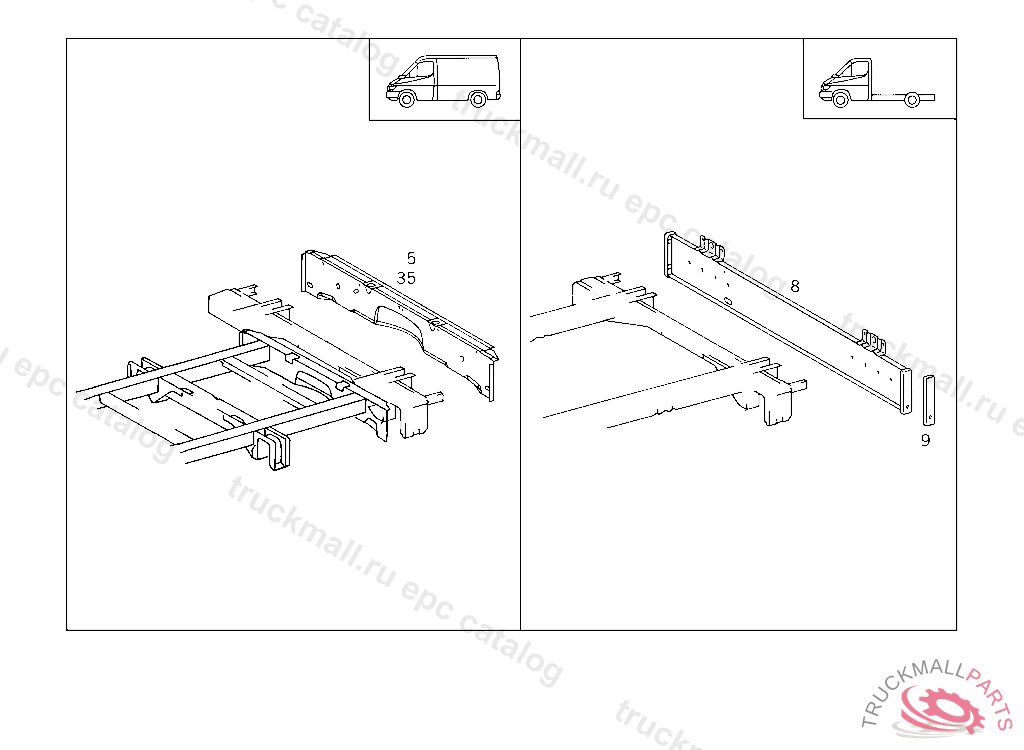 5
35

8

9

truckmall.ru epc catalog

TRUCKMALLPARTS