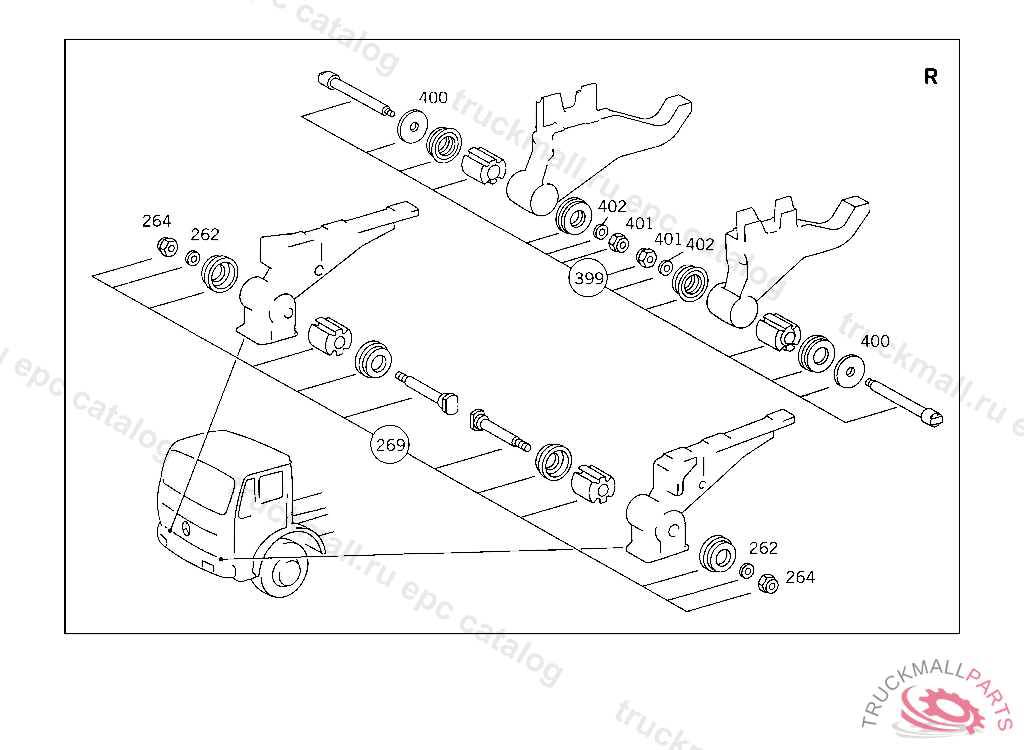 R

400

402

401

401

402

399

400

264

262

269

262

264

truckmall.ru epc catalog

TRUCKMALLPARTS