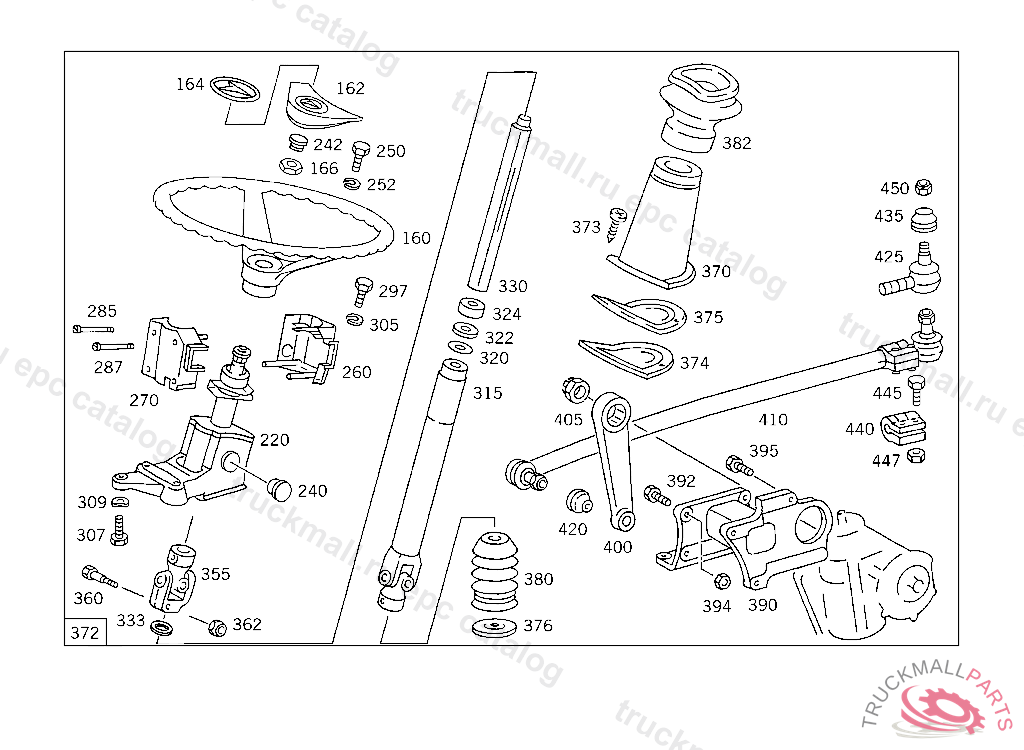 164
162
242
250
166
252
160
297
305
285
287
270
260
220
240
309
307
355
360
333
362
372
330
324
322
320
315
380
376
382
373
370
375
374
405
410
420
400
392
395
394
390
450
435
425
445
440
447
truckmall.ru epc catalog
TRUCKMALLPARTS