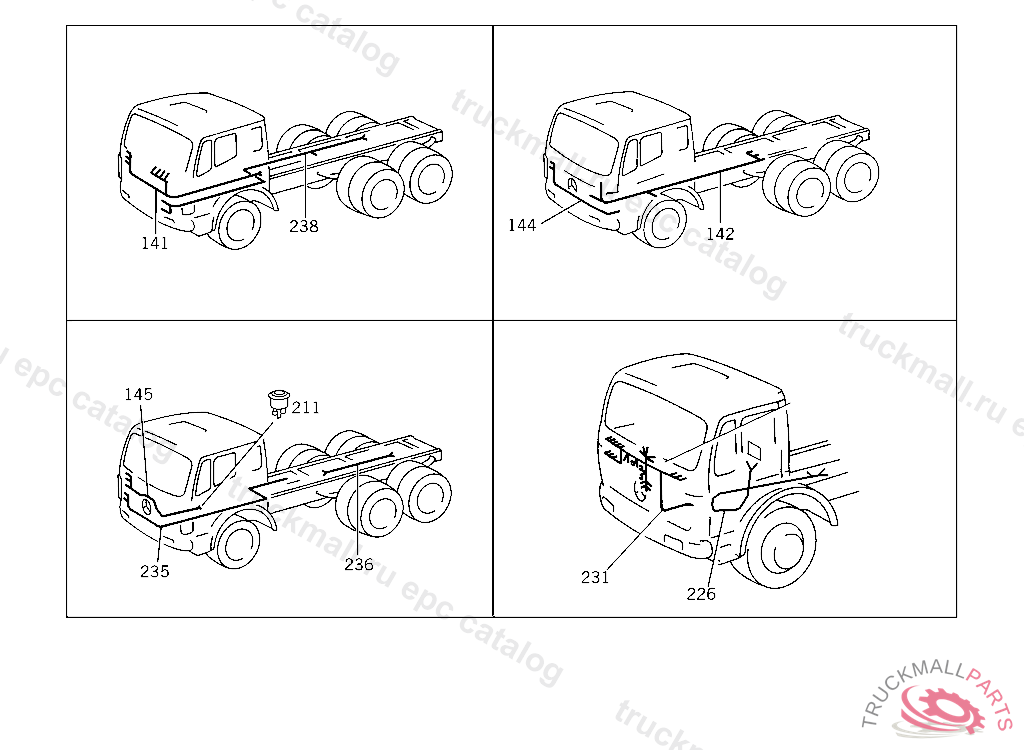 141
238
144
142
145
211
235
236
231
226
truckmall.ru epc catalog
TRUCKMALLPARTS