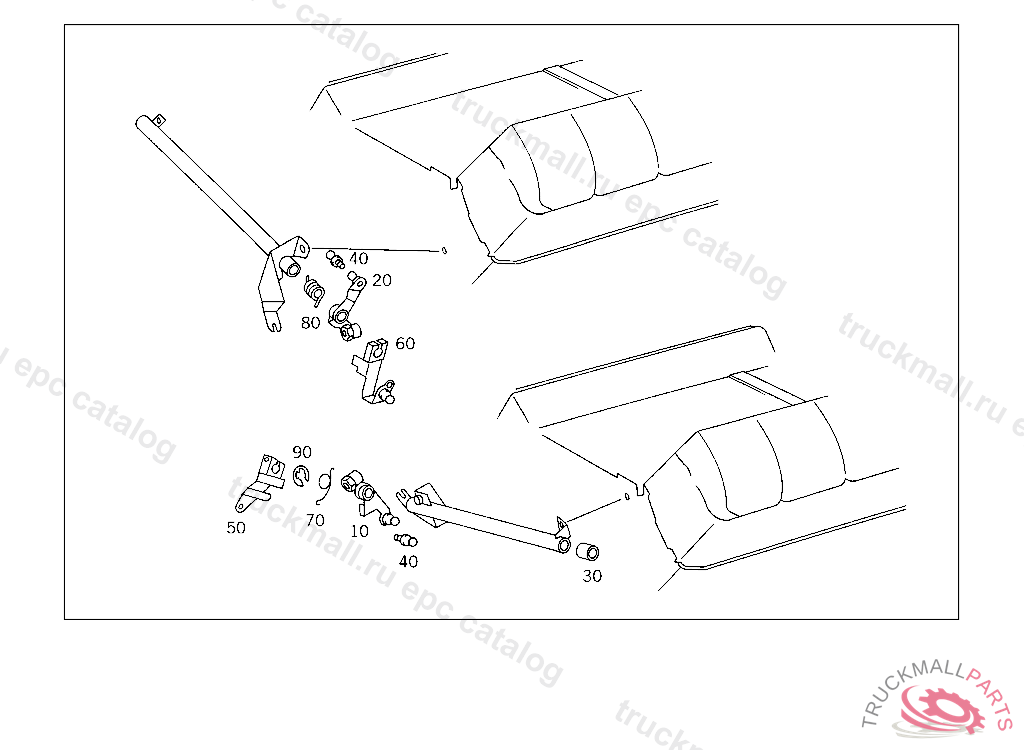 40
20
80
60
90
50
70
10
40
30

truckmall.ru epc catalog
truckmall.ru epc catalog
truckmall.ru epc catalog
truckmall.ru epc catalog
TRUCKMALLPARTS