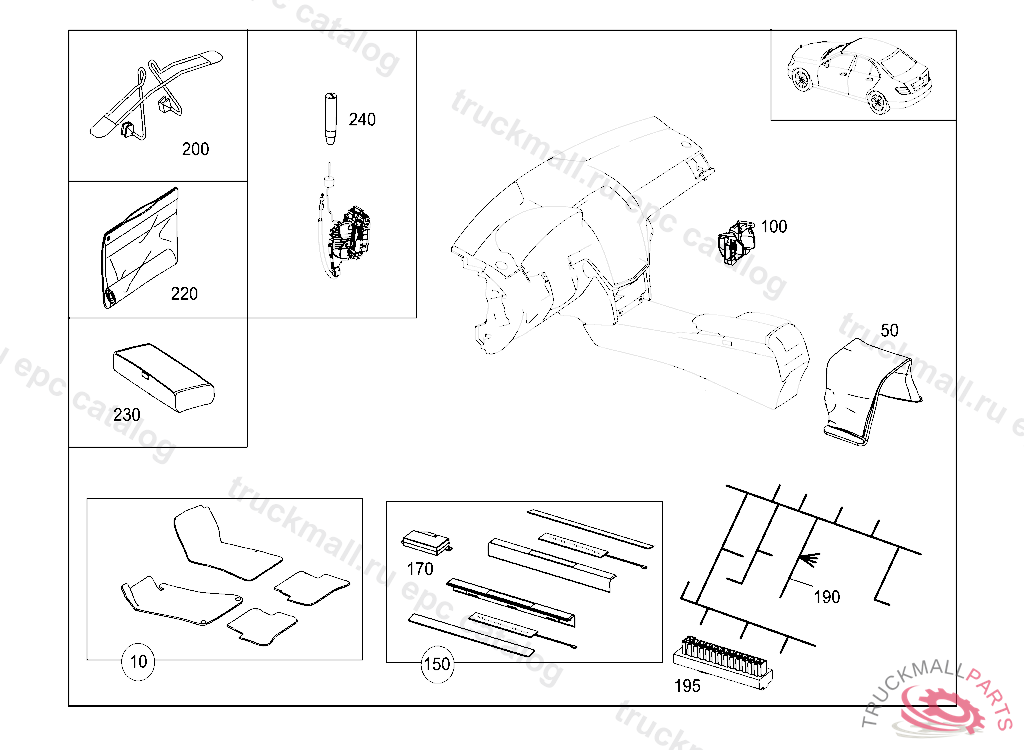 200

240

220

230

100

50

10

170

150

190

195

truckmall.ru epc catalog

TRUCKMALLPARTS