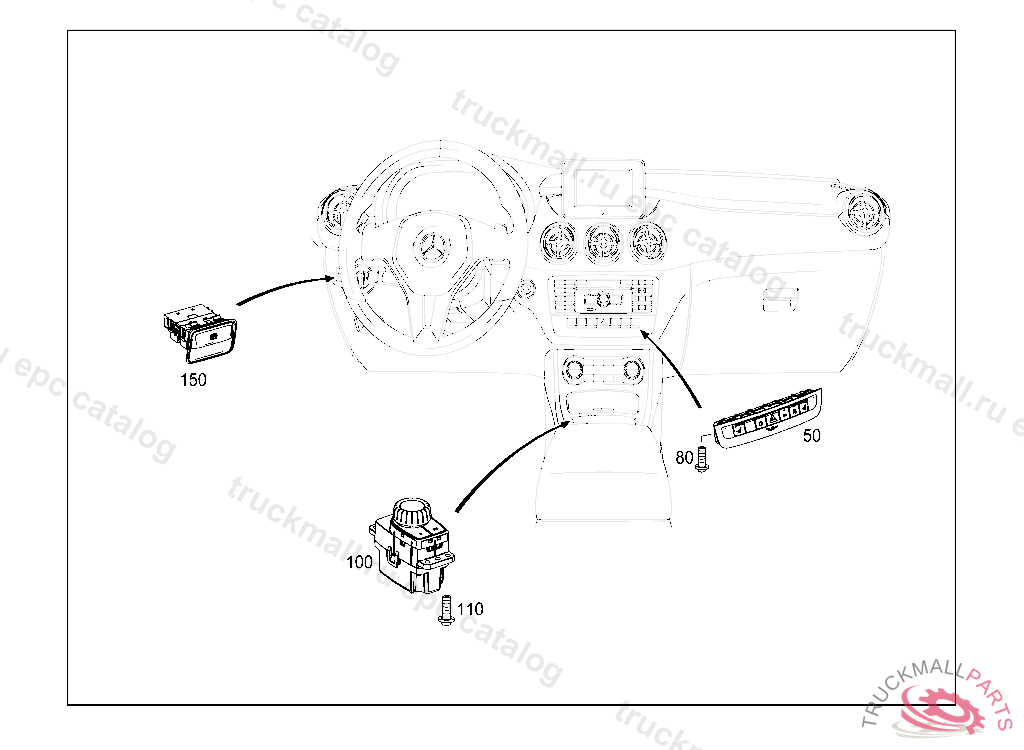 150

50

80

100

110

truckmall.ru epc catalog

TRUCKMALLPARTS