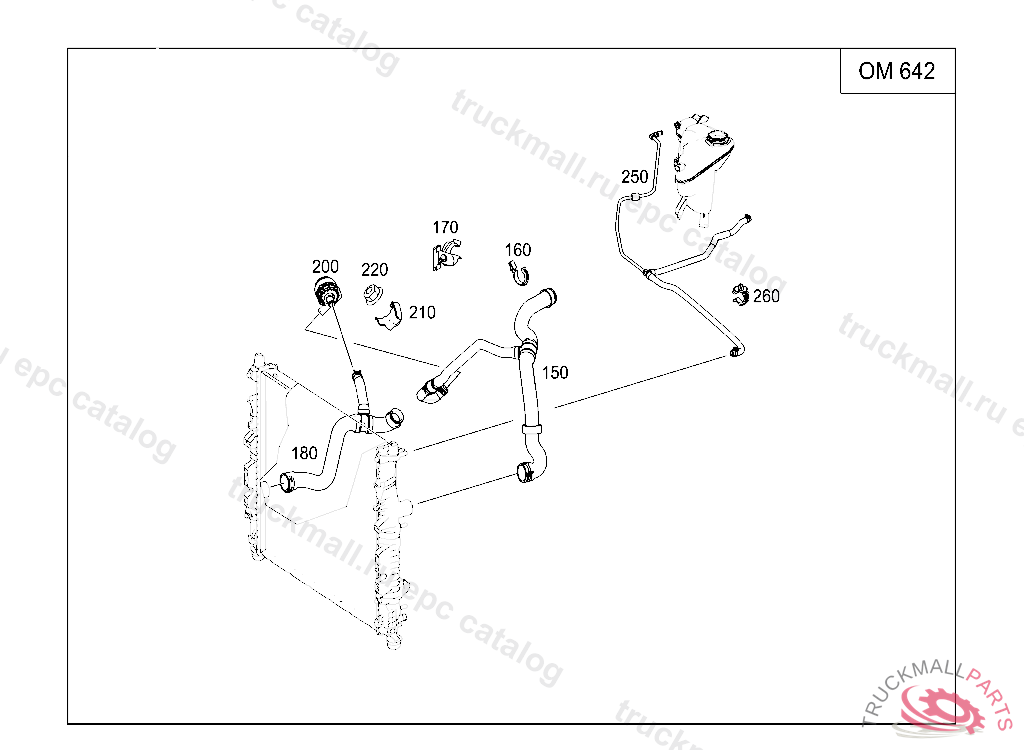 OM 642

250

170

160

200

220

210

260

150

180

truckmall.ru epc catalog

TRUCKMALLPARTS