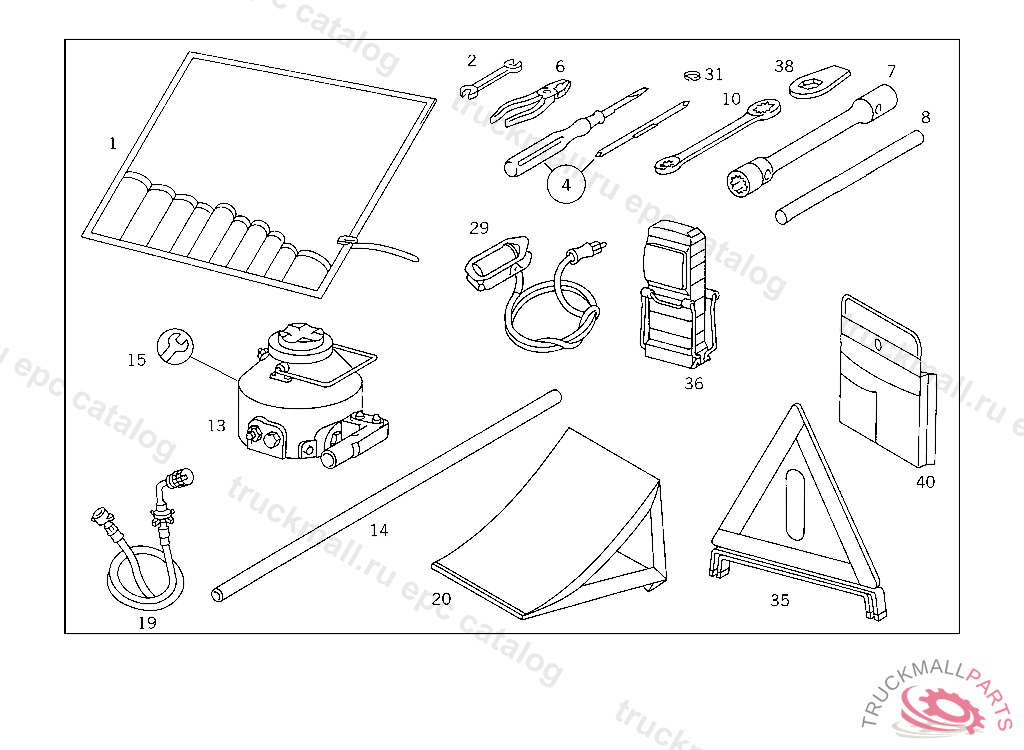 1
2
6
31
38
7
10
8
4
29
36
15
13
40
14
19
20
35
truckmall.ru epc catalog
TRUCKMALLPARTS