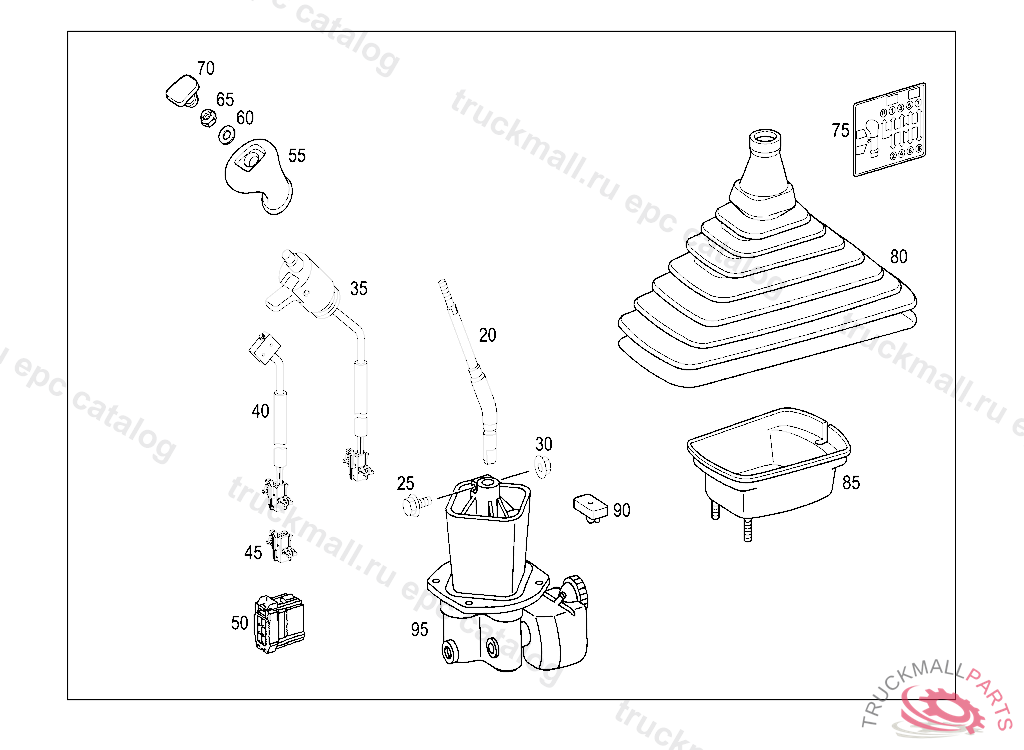 70
65
60
55
75
80
35
20
40
30
25
90
85
45
50
95
truckmall.ru epc catalog
TRUCKMALLPARTS