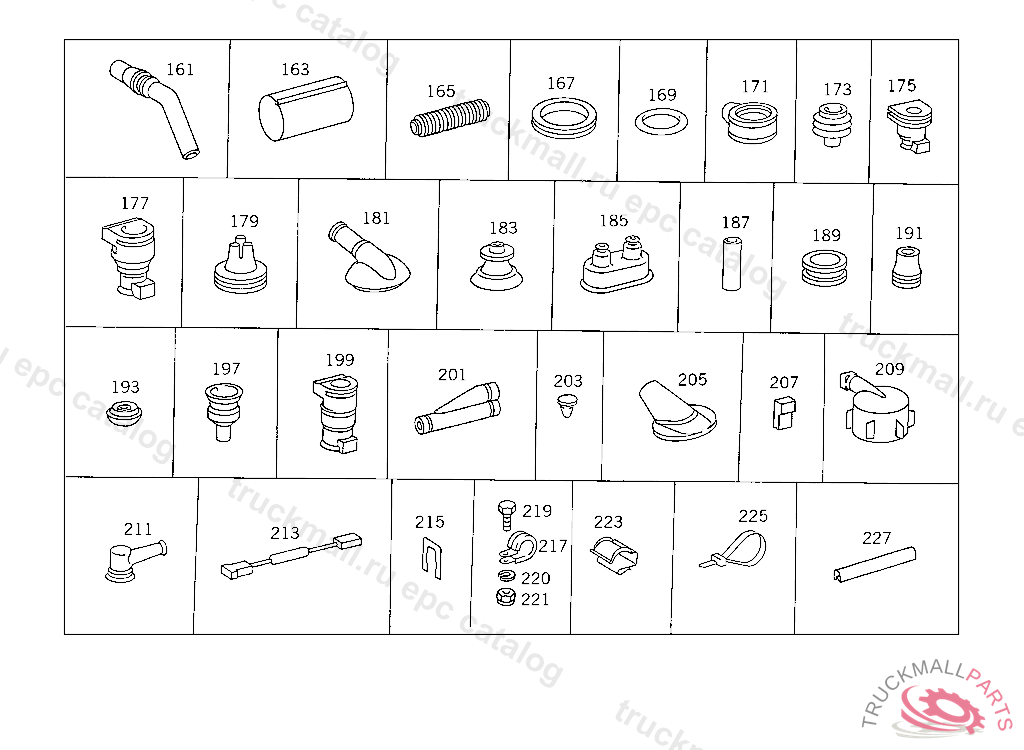 161
163
165
167
169
171
173
175
177
179
181
183
185
187
189
191
193
197
199
201
203
205
207
209
211
213
215
219
217
220
221
223
225
227

truckmall.ru epc catalog

TRUCKMALLPARTS