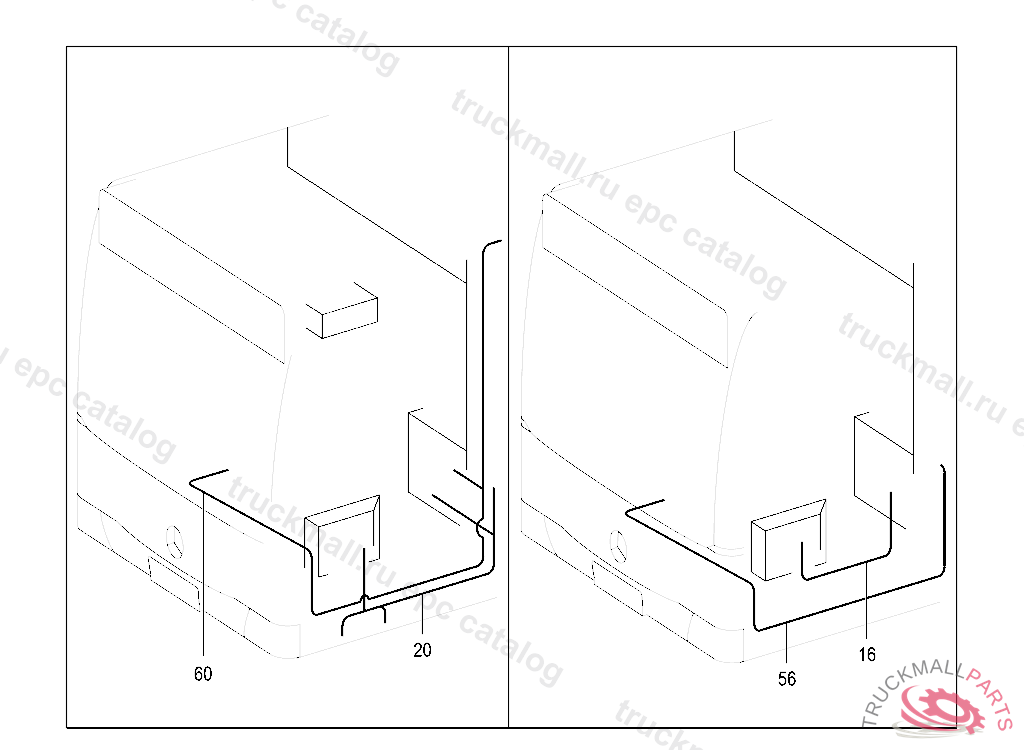 truckmall.ru epc catalog

60

20

56

16

TRUCKMALLPARTS