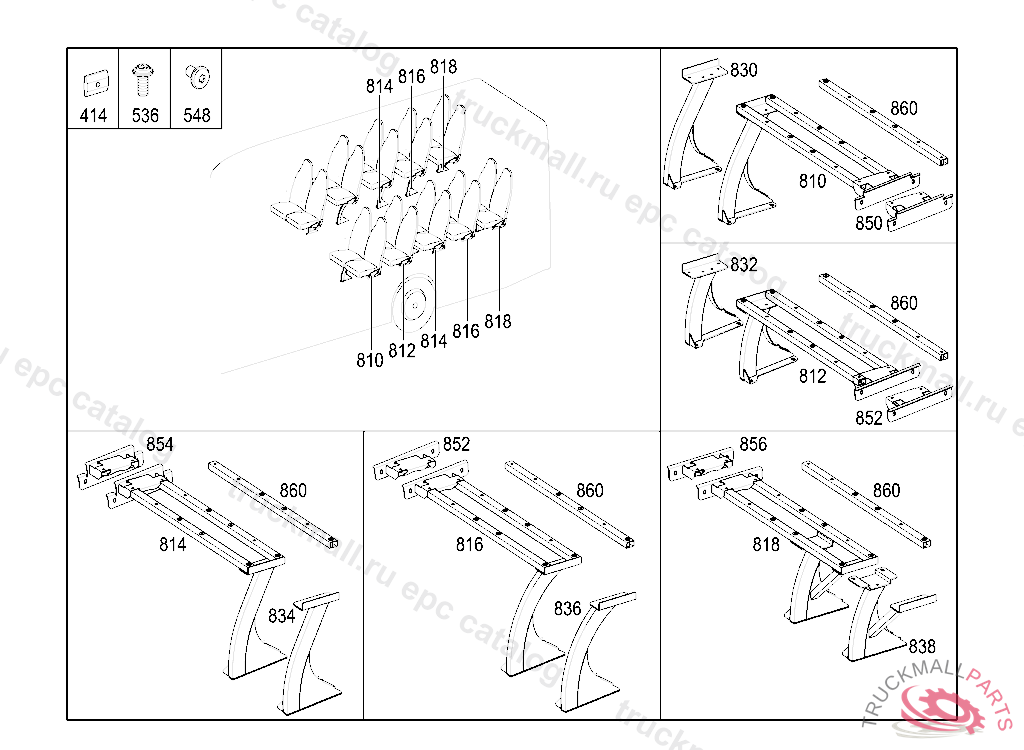 414 536 548

814 816 818

810 812 814 816 818

830
860
810
850

832
860
812
852

854
860
814
834

852
860
816
836

856
860
818
838

truckmall.ru epc catalog
TRUCKMALLPARTS