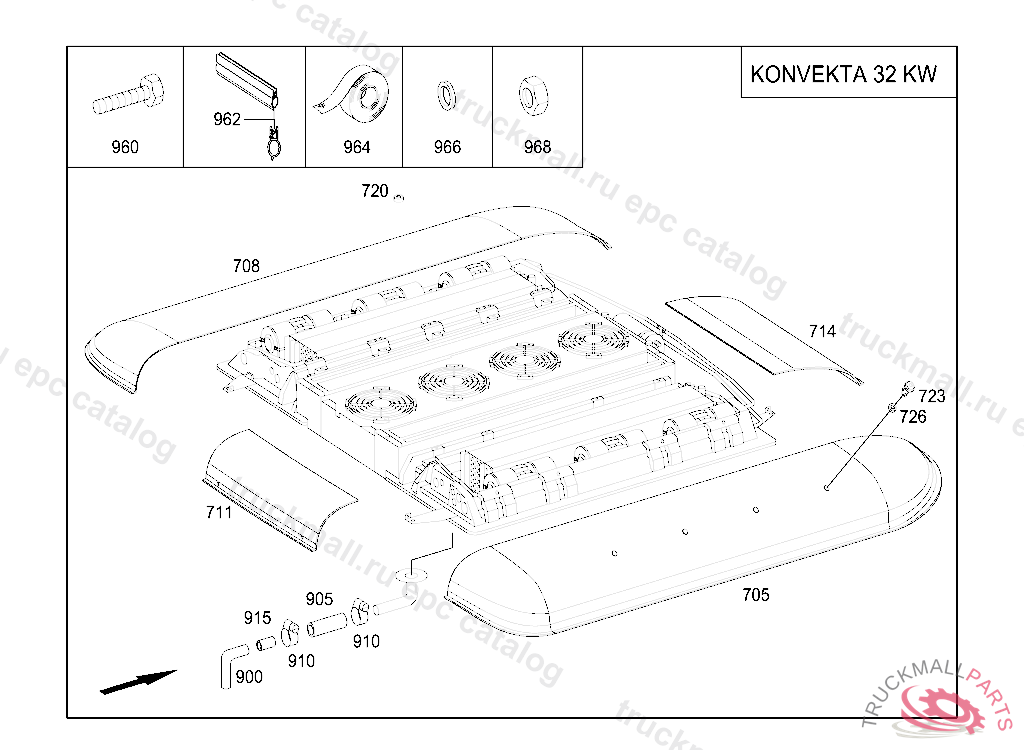 KONVEKTA 32 KW

960
962
964
966
968

720
708
714
723
726
711
705
905
915
910
910
900

truckmall.ru epc catalog

TRUCKMALLPARTS