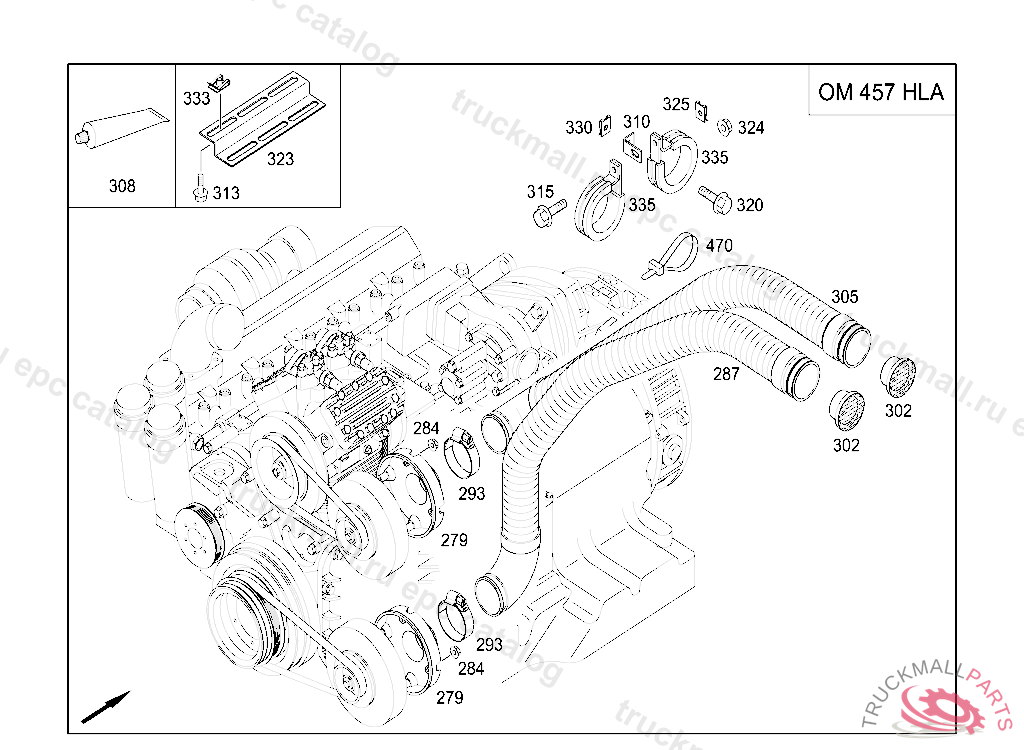 OM 457 HLA

333

323

308

313

330 310 325 324

335

315

335

320

470

305

287

302

302

284

293

279

293

284

279

truckmall.ru epc catalog

TRUCKMALLPARTS