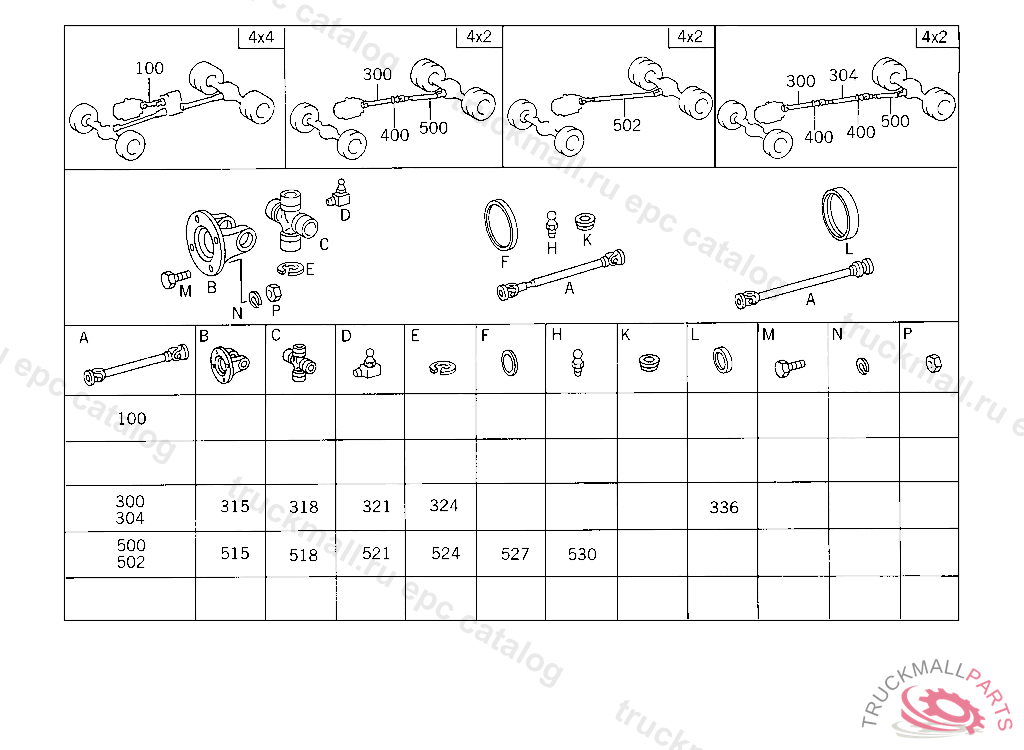 4x4
100

4x2
300
400
500

4x2
502

4x2
300
304
400
400
500

D
C
E
B
M
N
P

F
H
K
A

L
A

| A | B | C | D | E | F | H | K | L | M | N | P |
|---|---|---|---|---|---|---|---|---|---|---|---|
| 100 | | | | | | | | | | | |
| | | | | | | | | | | | |
| 300 304 | 315 | 318 | 321 | 324 | | | | 336 | | | |
| 500 502 | 515 | 518 | 521 | 524 | 527 | 530 | | | | | |
| | | | | | | | | | | | |

truckmall.ru epc catalog

TRUCKMALLPARTS