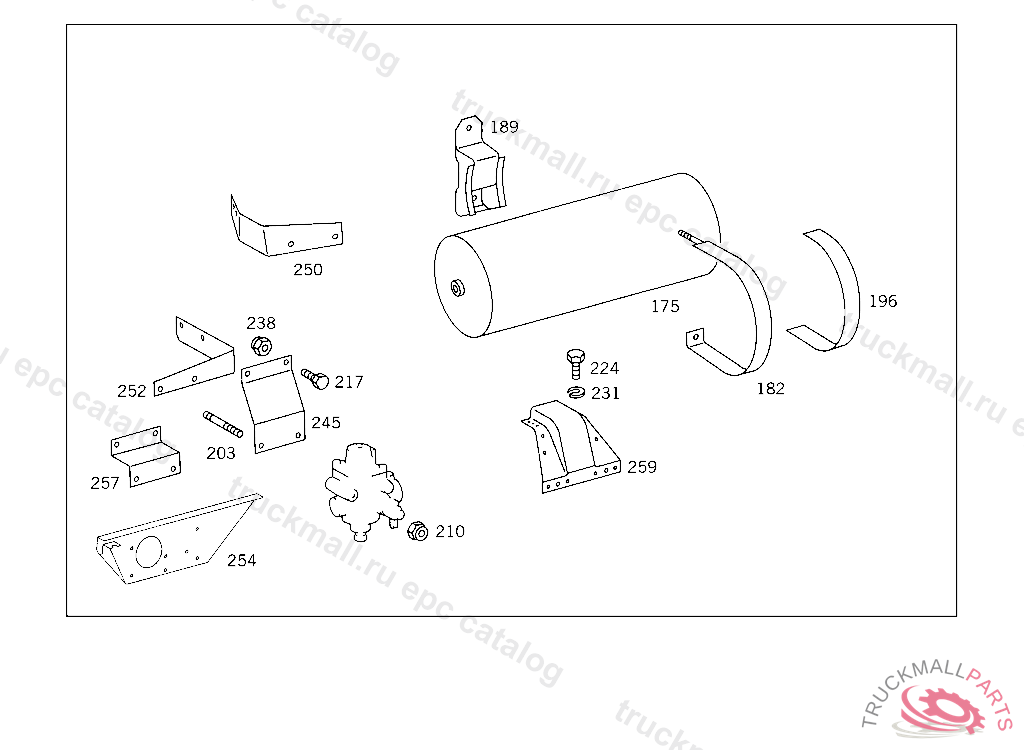 189

250

175

196

238

252

217

224

231

182

245

203

257

259

210

254

truckmall.ru epc catalog

TRUCKMALLPARTS