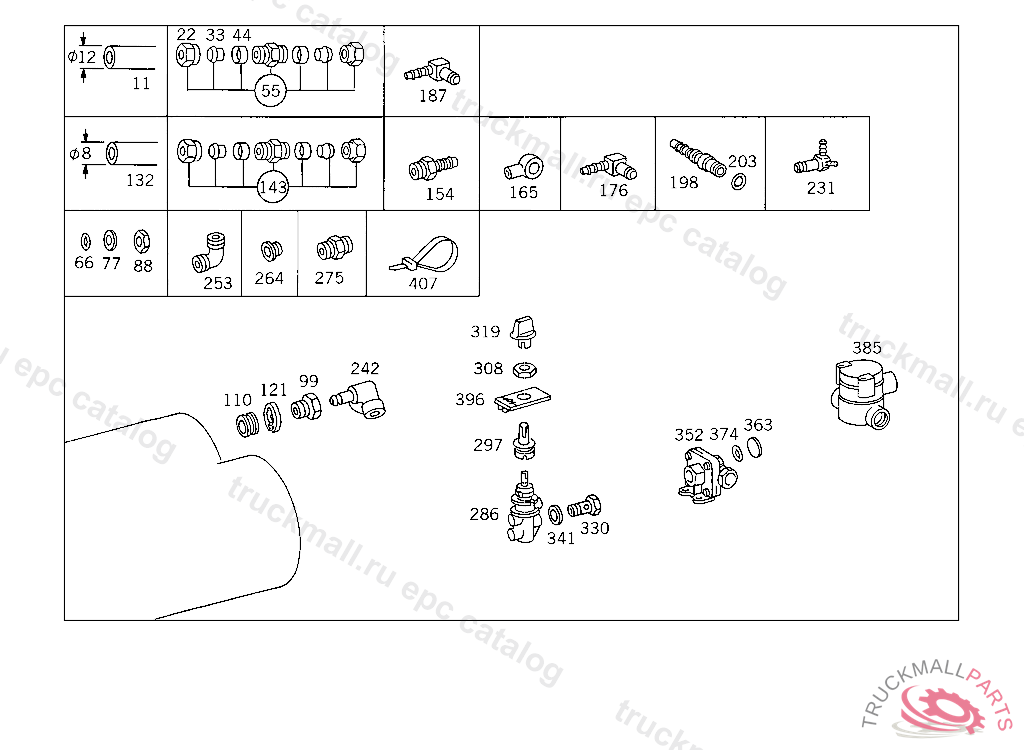 $\phi 12$
11
22 33 44
55
187
$\phi 8$
132
143
154
165
176
198
203
231
66 77 88
253
264
275
407
319
308
396
297
286
341
330
110 121 99
242
352 374 363
385
truckmall.ru epc catalog
TRUCKMALLPARTS