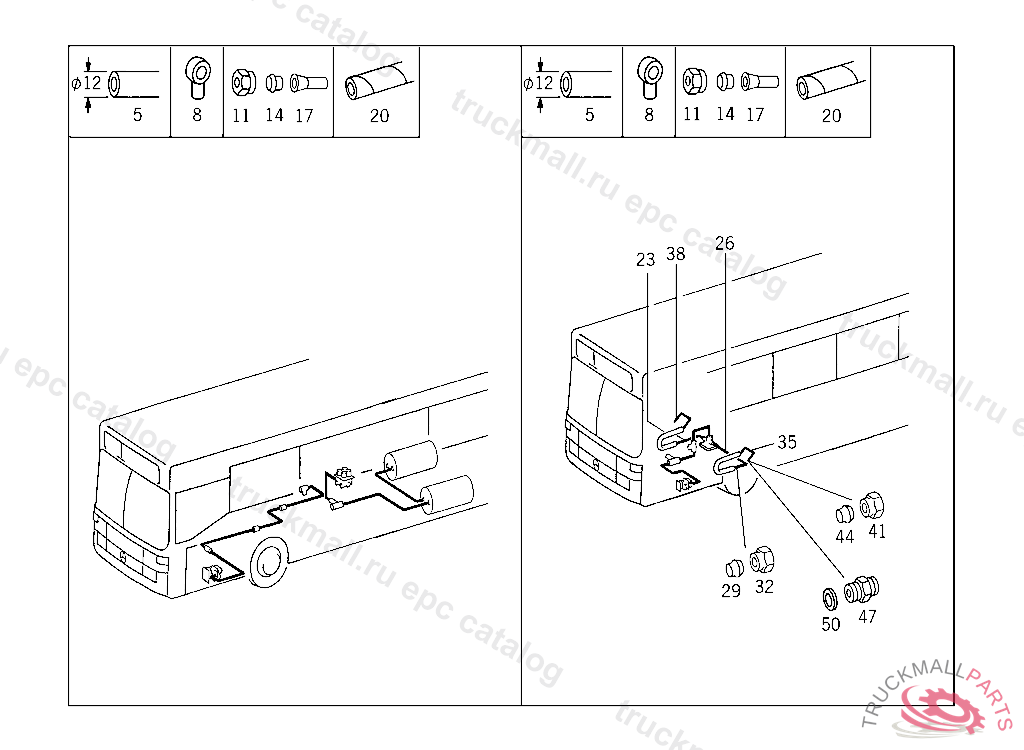 $\phi 12$
5
8
11 14 17
20

$\phi 12$
5
8
11 14 17
20

23 38 26
35
44 41
29 32
50 47

truckmall.ru epc catalog

TRUCKMALLPARTS