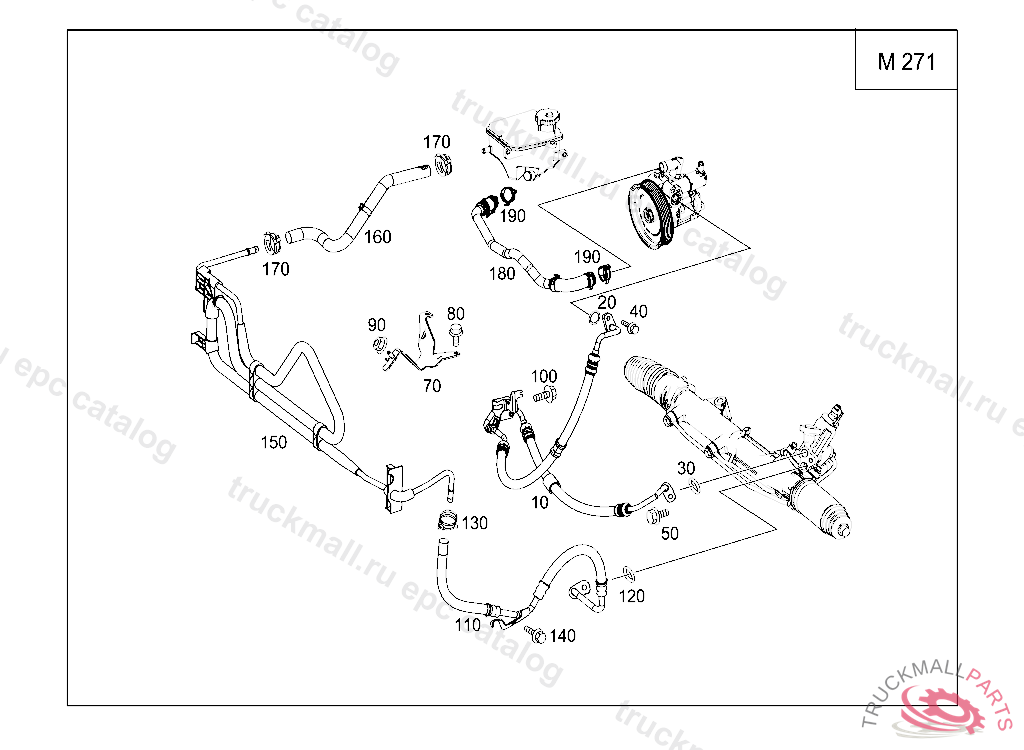 M 271

170

190

160

170

180

190

20

40

90

80

70

100

150

30

10

50

130

120

110

140

truckmall.ru epc catalog

TRUCKMALLPARTS