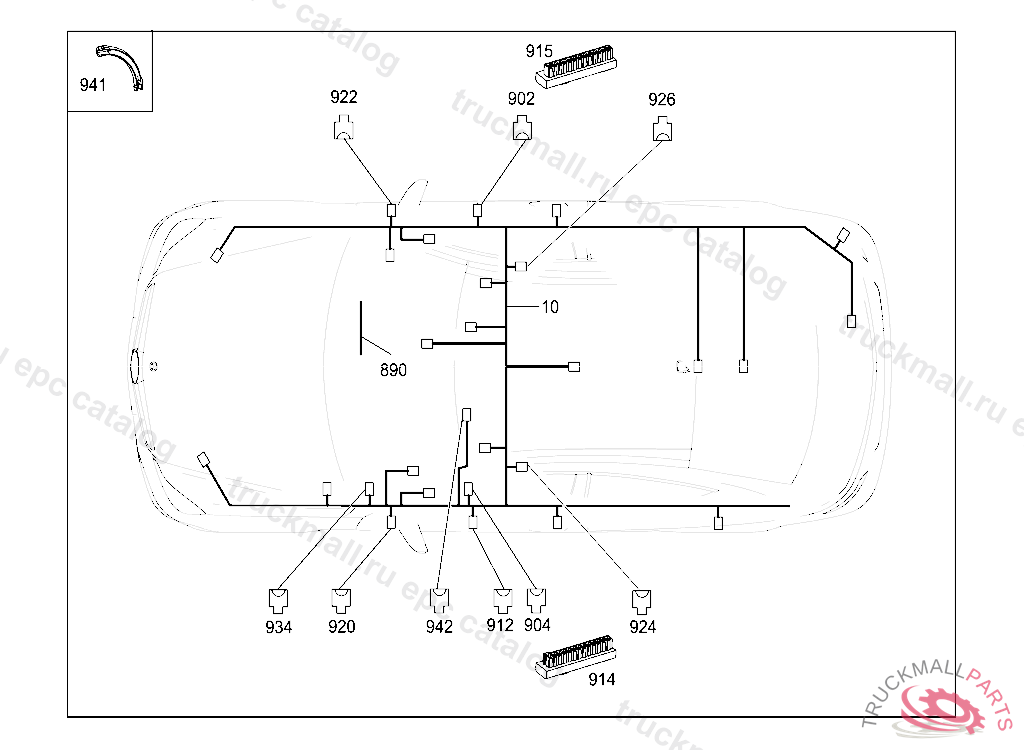 941

915

922

902

926

10

890

934

920

942

912

904

924

914

truckmall.ru epc catalog

TRUCKMALLPARTS