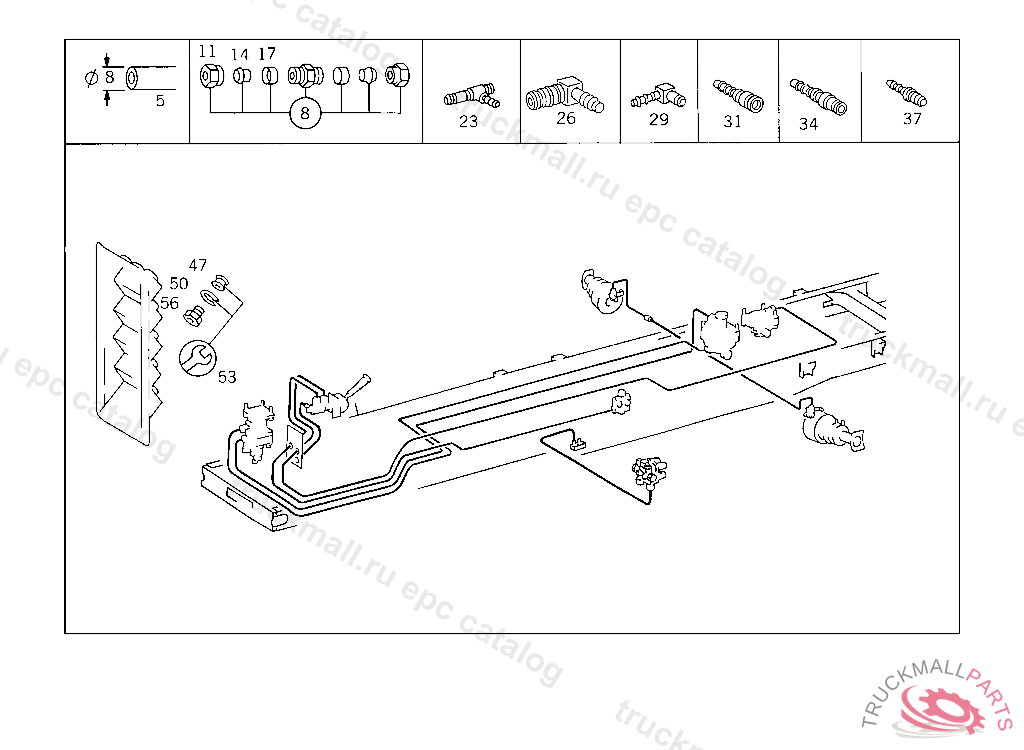 $\varnothing$ 8

5

11 14 17

8

23

26

29

31

34

37

47

50

56

53

truckmall.ru epc catalog

truckmall.ru epc catalog

truckmall.ru epc catalog

truckmall.ru epc catalog

TRUCKMALLPARTS