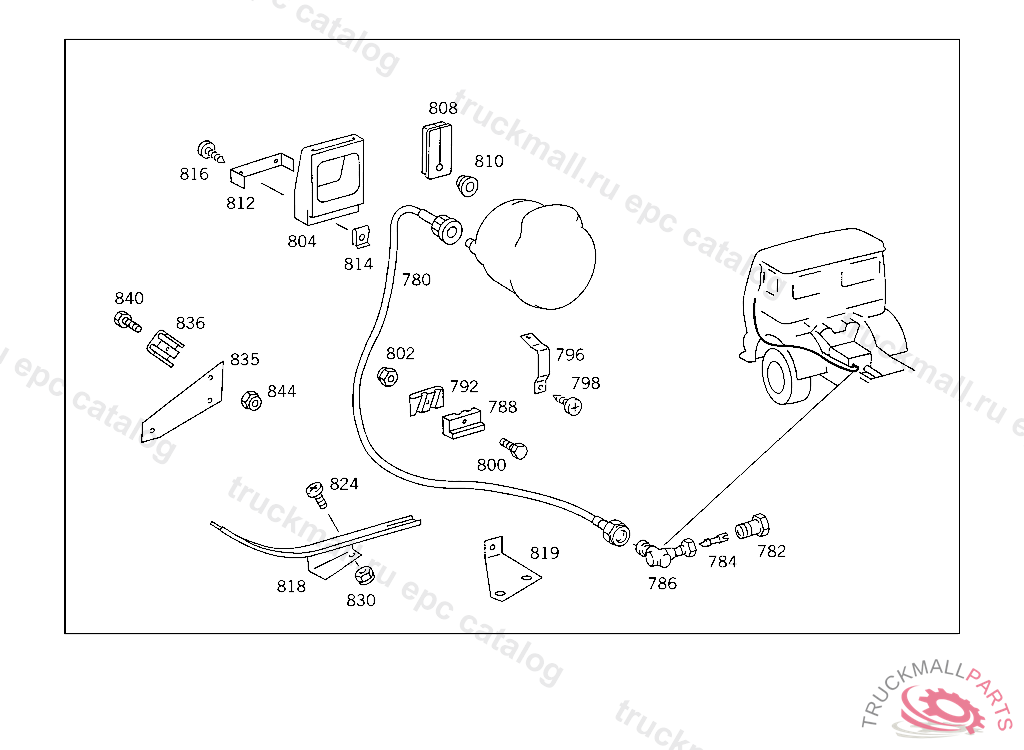 truckmall.ru epc catalog

808
810
816
812
804
814
780
840
836
835
844
802
792
788
796
798
800
824
818
830
819
786
784
782

TRUCKMALLPARTS