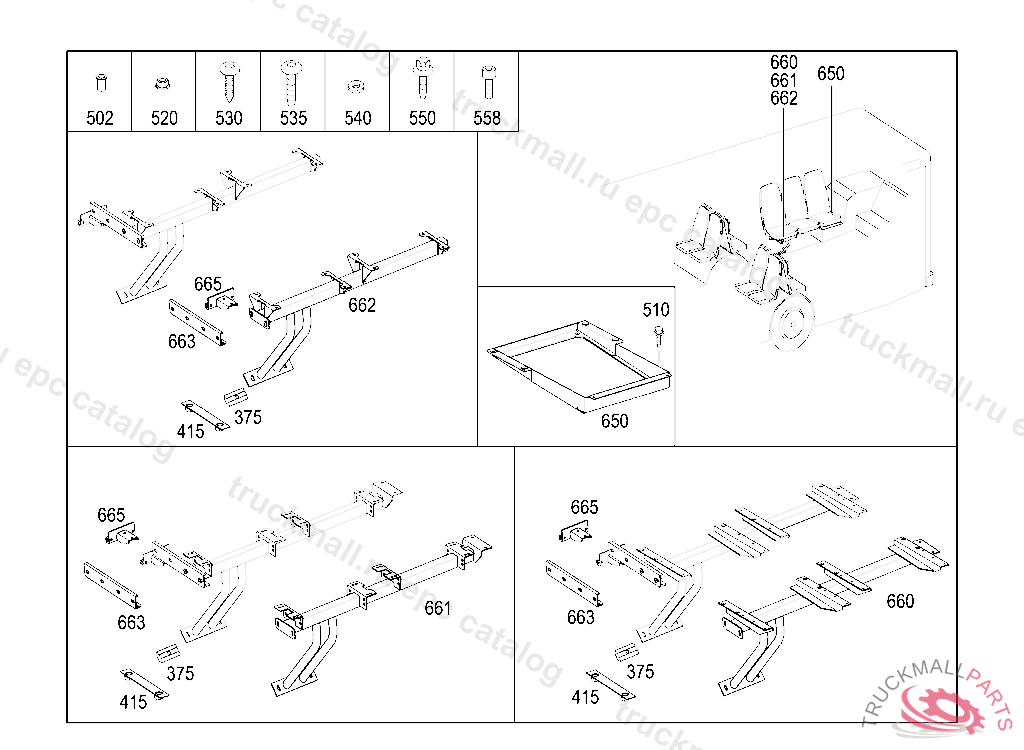 502 520 530 535 540 550 558

660
661
662
650

665
662
663
375
415

510
650

665
663
661
375
415

665
663
660
375
415

truckmall.ru epc catalog

TRUCKMALLPARTS