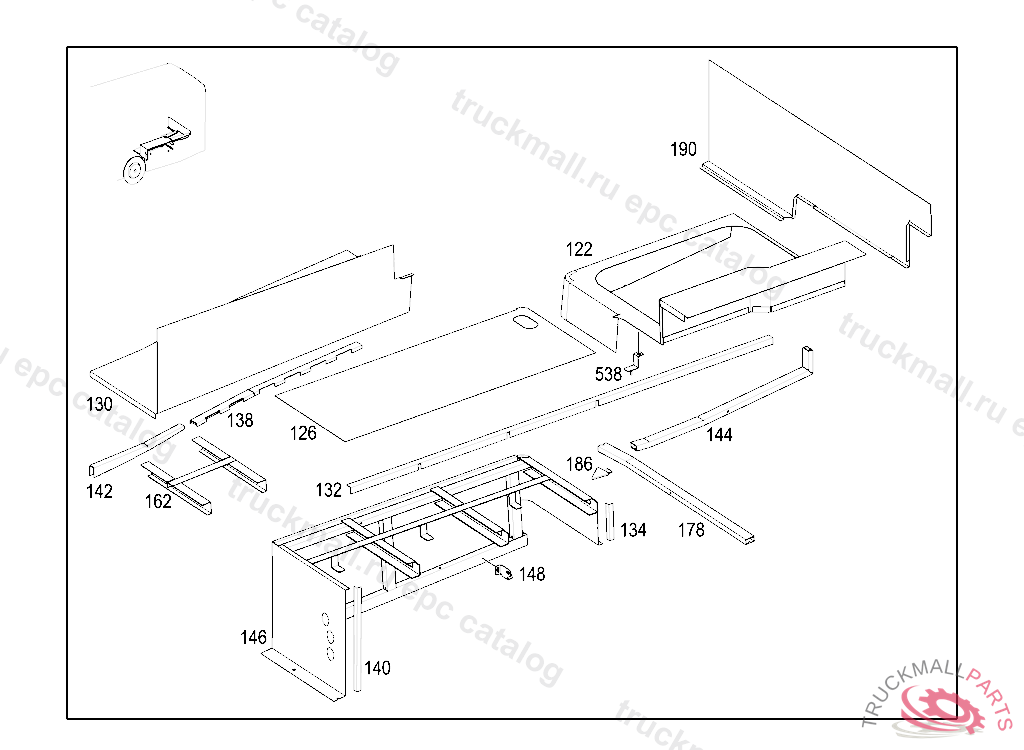 truckmall.ru epc catalog

190
122
538
130
138
126
144
142
162
132
186
134
178
148
146
140

TRUCKMALLPARTS