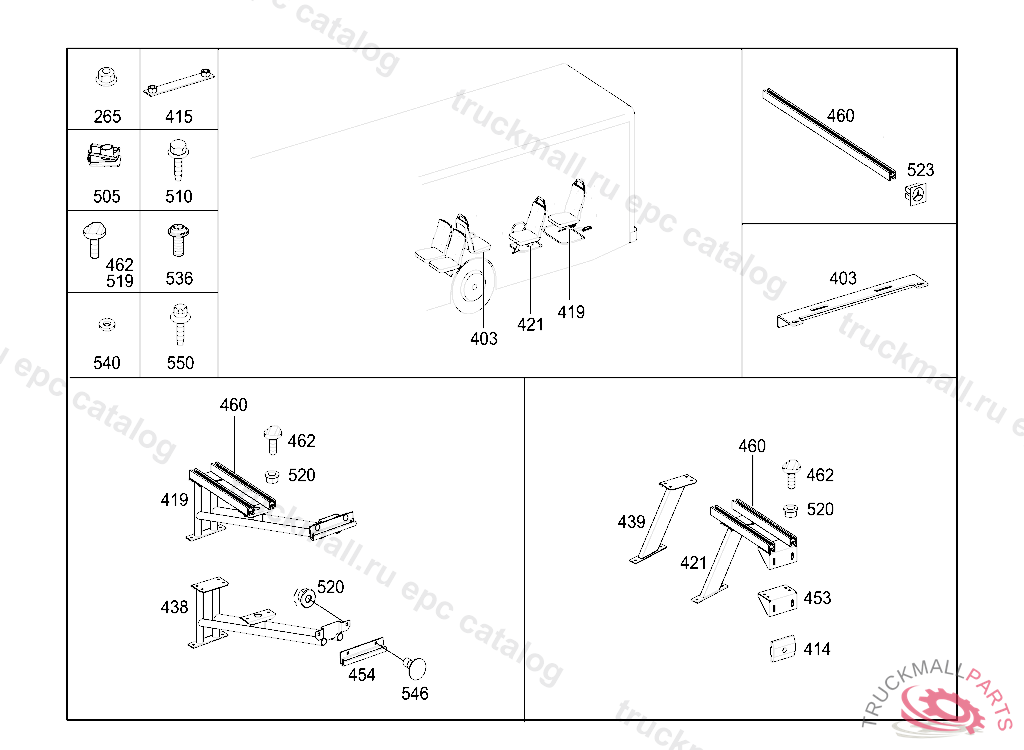 265
415
505
510
462
519
536
540
550
403
421
419
460
523
403
460
462
520
419
438
520
454
546
460
462
520
439
421
453
414
truckmall.ru epc catalog
TRUCKMALLPARTS