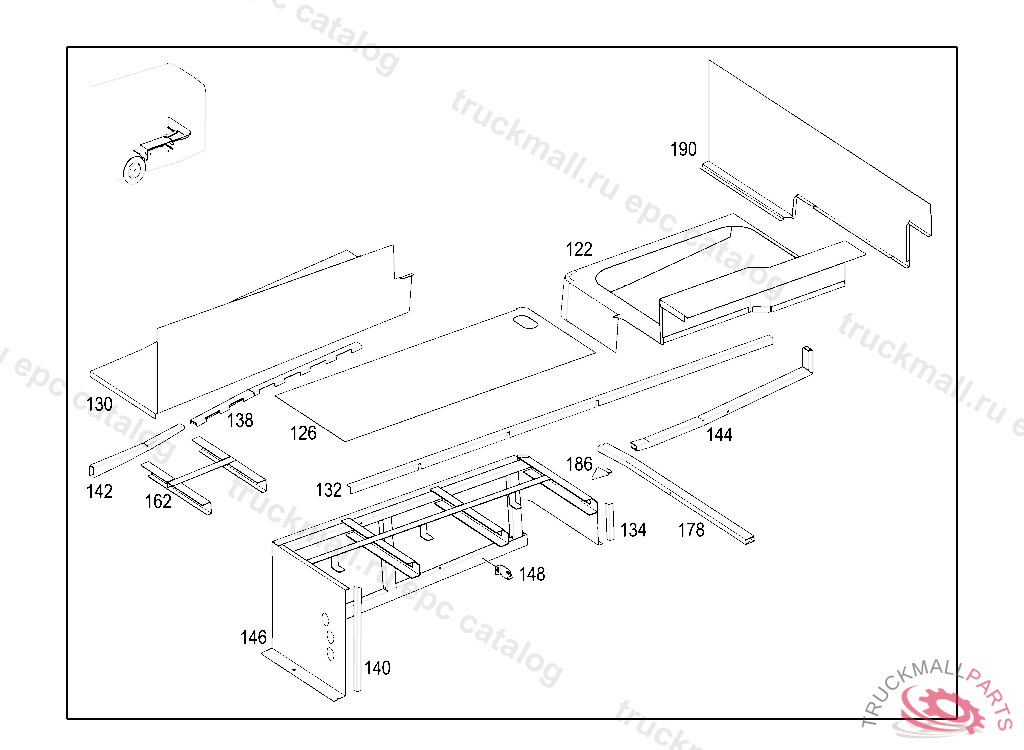 truckmall.ru epc catalog

190

122

130

138

126

144

142

162

132

186

134

178

148

146

140

TRUCKMALLPARTS