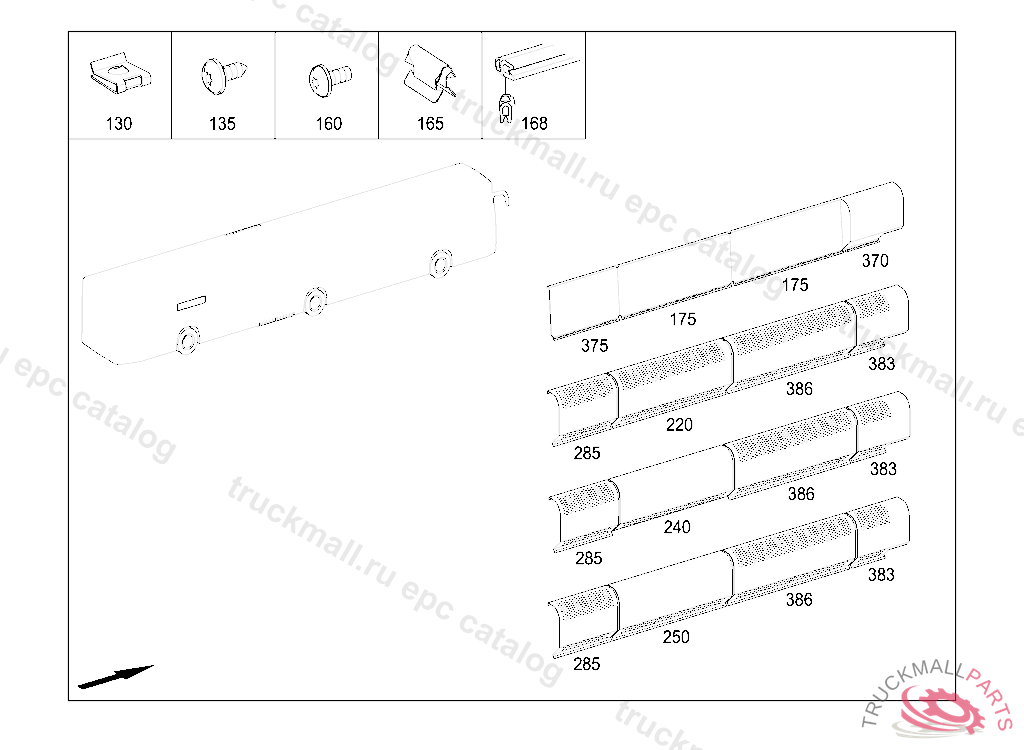 130
135
160
165
168

370
175
175
375
383
386
220
285
383
386
240
285
383
386
250
285

truckmall.ru epc catalog
TRUCKMALLPARTS