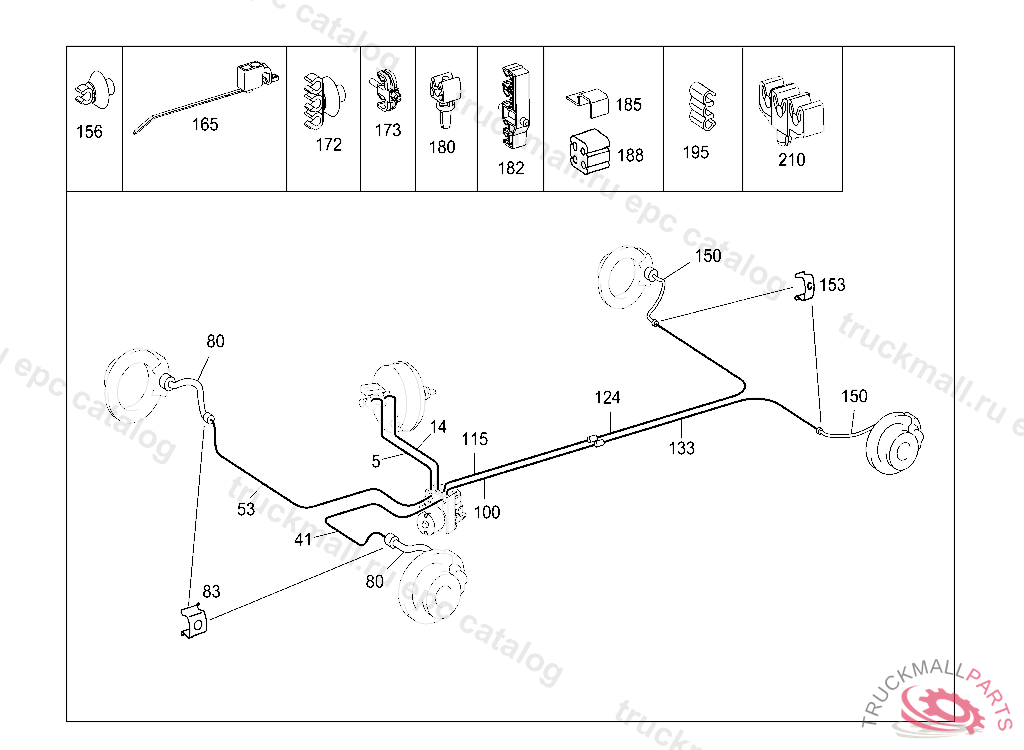 156
165
172
173
180
182
185
188
195
210

150
153
80
124
150
14
115
133
5
53
100
41
80
83

truckmall.ru epc catalog
TRUCKMALLPARTS