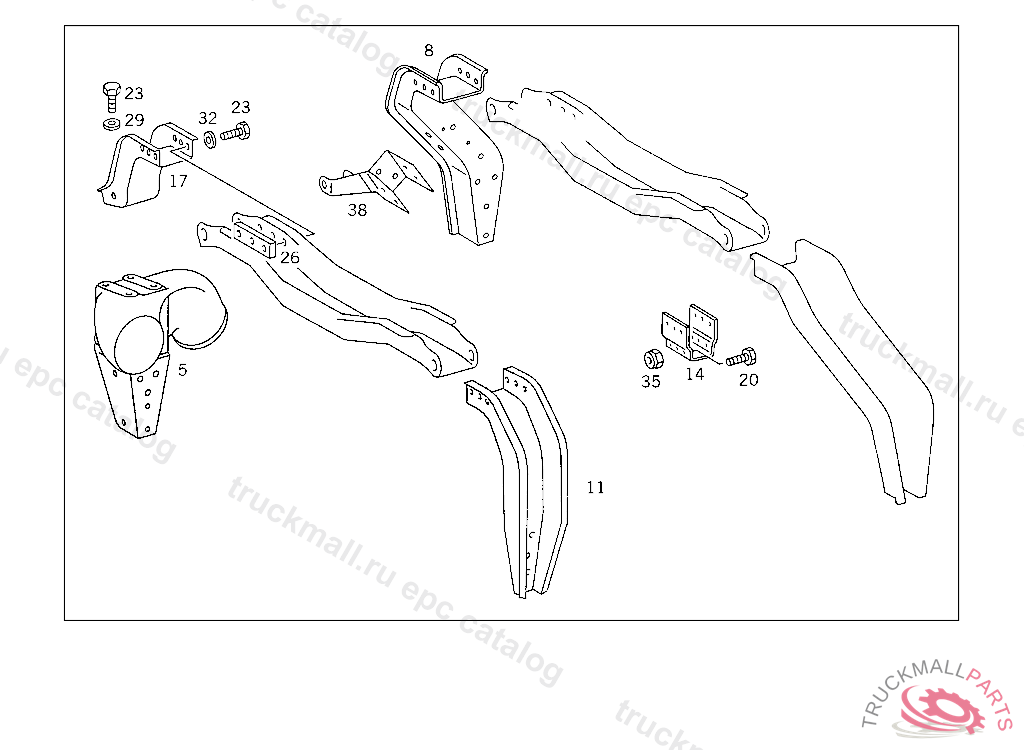 8
23
29
32
23
17
38
26
5
35
14
20
11

truckmall.ru epc catalog
truckmall.ru epc catalog
truckmall.ru epc catalog
truckmall.ru epc catalog

TRUCKMALLPARTS