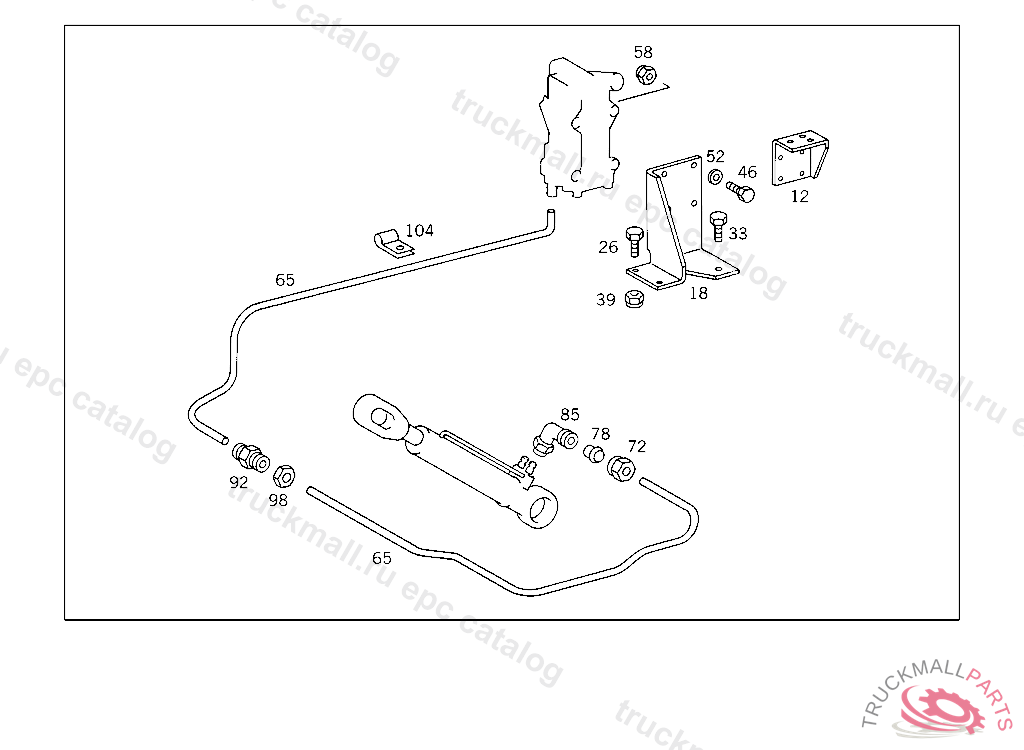 58
52
46
12
104
26
33
65
39
18
85
78
72
92
98
65

truckmall.ru epc catalog

TRUCKMALLPARTS