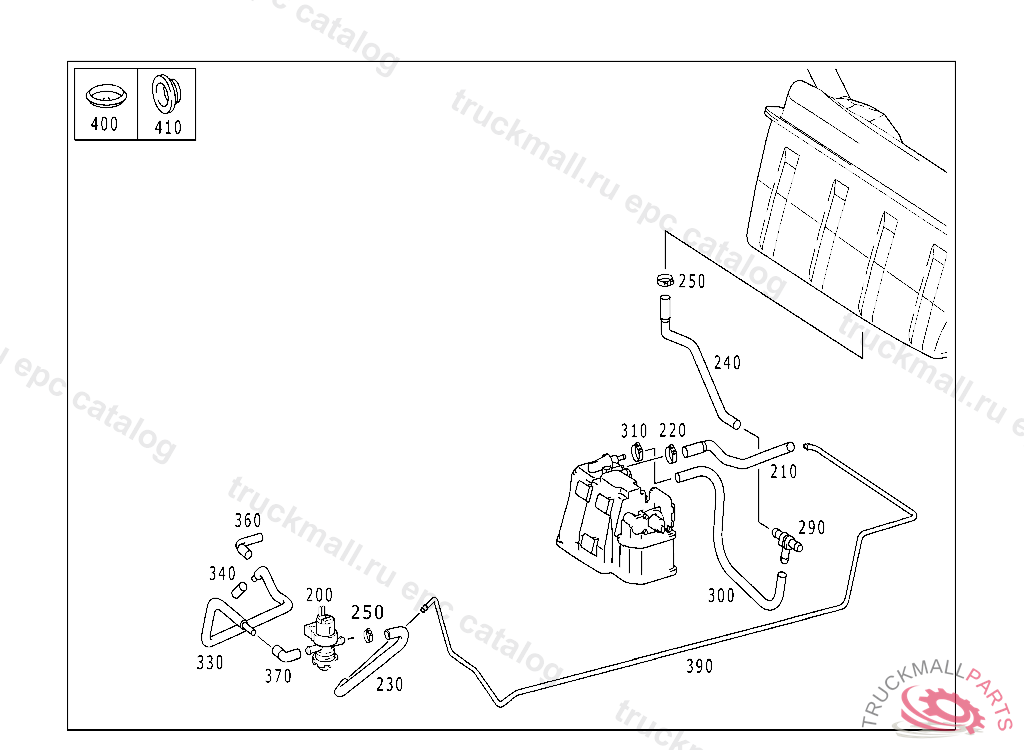 400
410
250
240
310
220
210
290
300
360
340
200
250
330
370
230
390
truckmall.ru epc catalog
TRUCKMALLPARTS