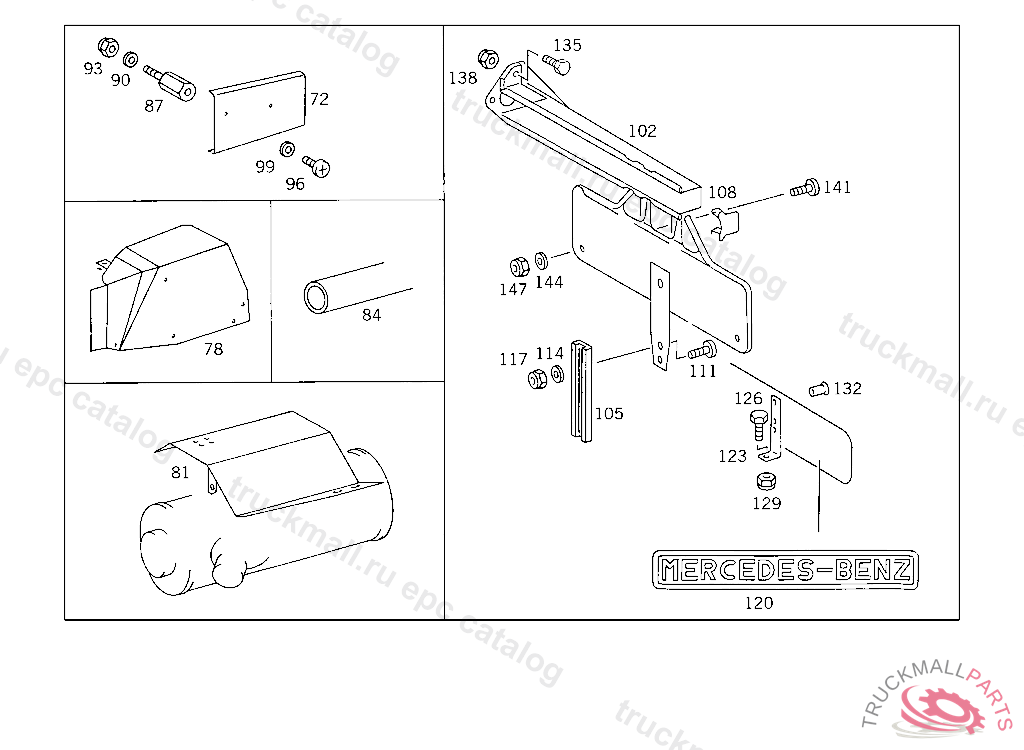 93
90
87
72
99
96
78
84
81
138
135
102
108
141
147
144
117
114
111
105
132
126
123
129
MERCEDES-BENZ
120
truckmall.ru epc catalog
truckmall.ru epc catalog
truckmall.ru epc catalog
truckmall.ru epc catalog
TRUCKMALLPARTS