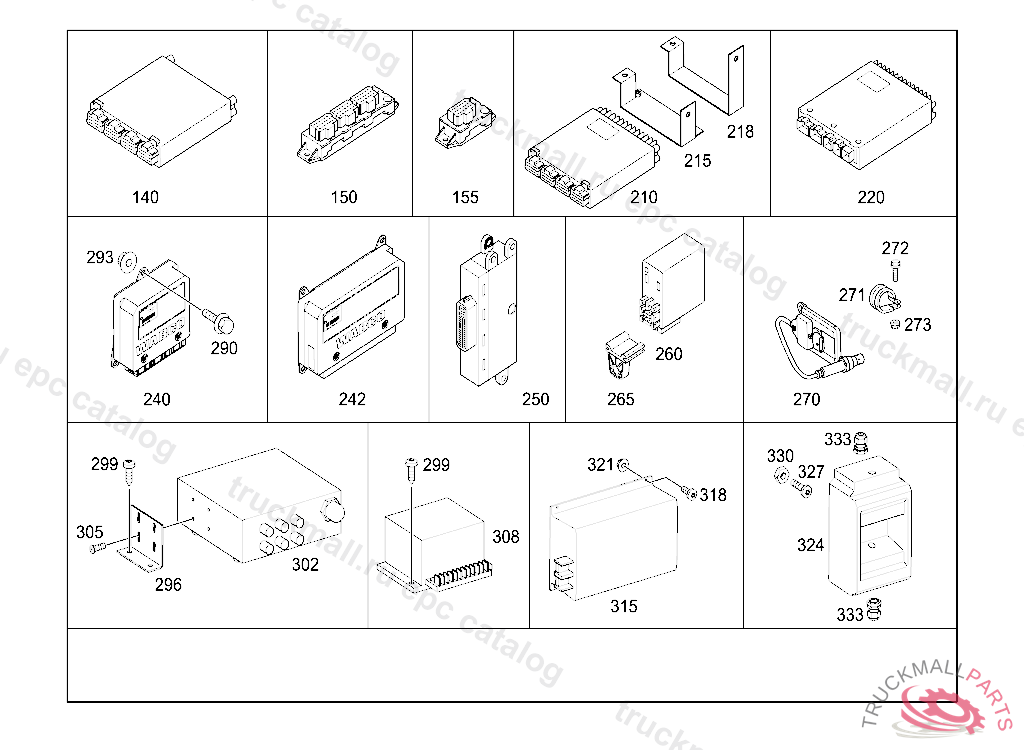 140

150

155

218
215
210

220

293
290
240

242

250

260
265

272
271
273
270

299
305
296
302

299
308

321
318
315

333
330
327
324
333

truckmall.ru epc catalog

TRUCKMALLPARTS