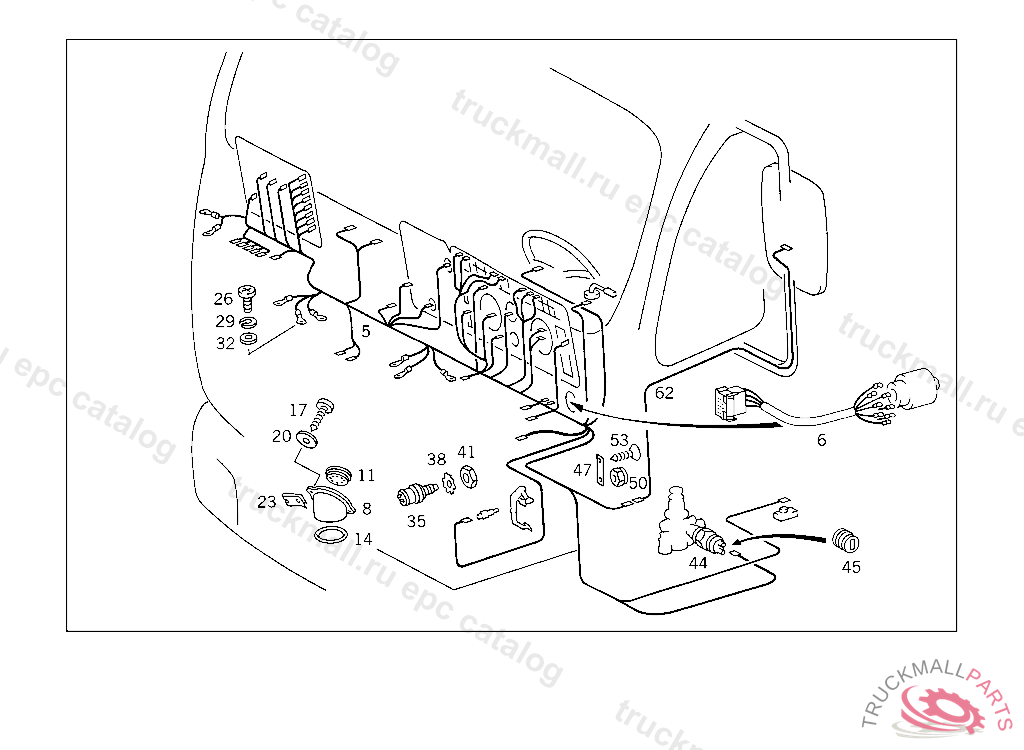 truckmall.ru epc catalog

26
29
32
5
17
20
11
23
8
14
38
41
35
53
47
50
62
6
44
45

TRUCKMALLPARTS