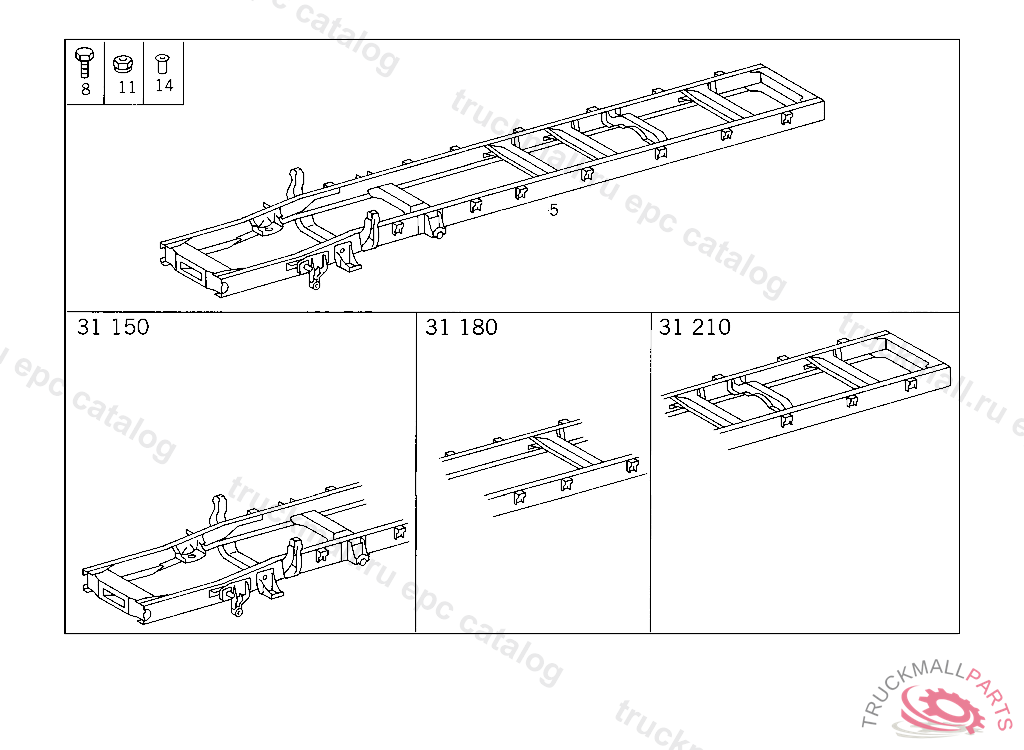 8 11 14

5

31 150

31 180

31 210

truckmall.ru epc catalog

TRUCKMALLPARTS