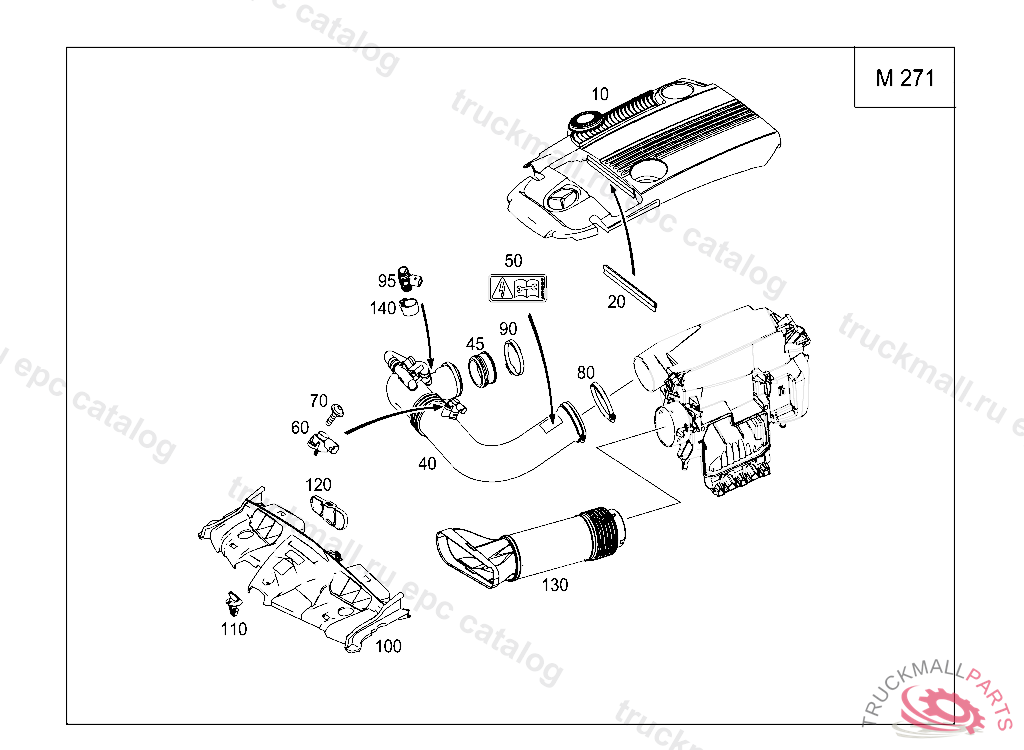 M 271

10

50

95

140

20

45

90

80

70

60

40

120

130

110

100

truckmall.ru epc catalog

TRUCKMALLPARTS