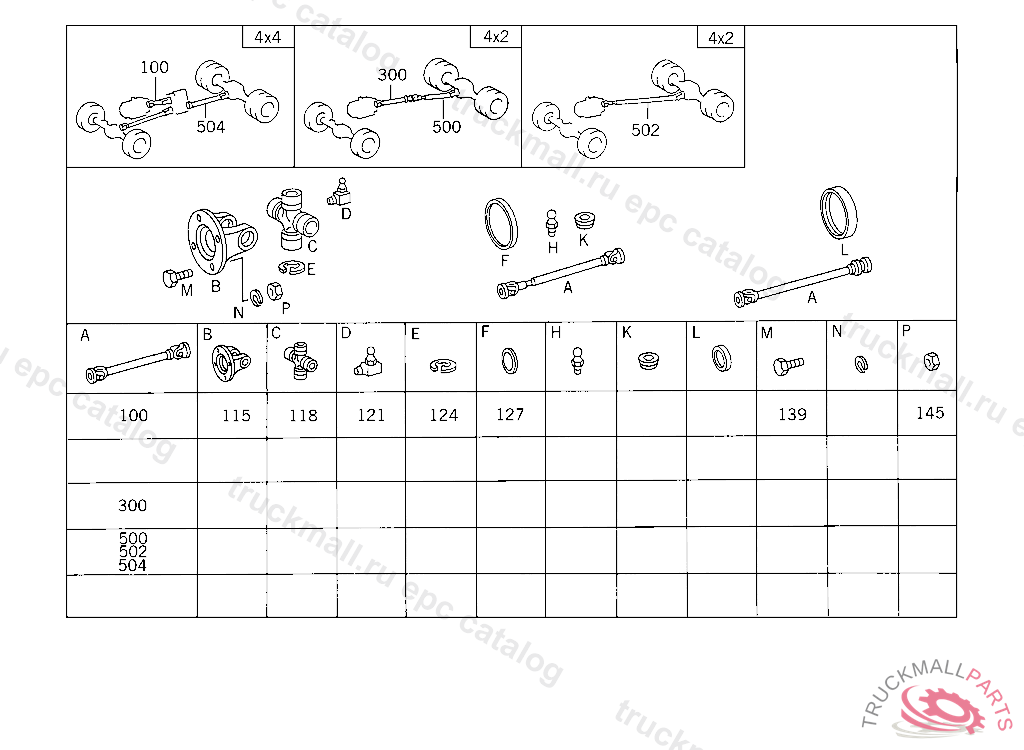 4x4

100

504

4x2

300

500

4x2

502

D

C

E

M

B

N

P

F

H

K

A

L

A

| A | B | C | D | E | F | H | K | L | M | N | P |
|---|---|---|---|---|---|---|---|---|---|---|---|
| 100 | 115 | 118 | 121 | 124 | 127 | | | | 139 | | 145 |
| | | | | | | | | | | | |
| 300 | | | | | | | | | | | |
| 500 502 504 | | | | | | | | | | | |
| | | | | | | | | | | | |

truckmall.ru epc catalog

TRUCKMALLPARTS